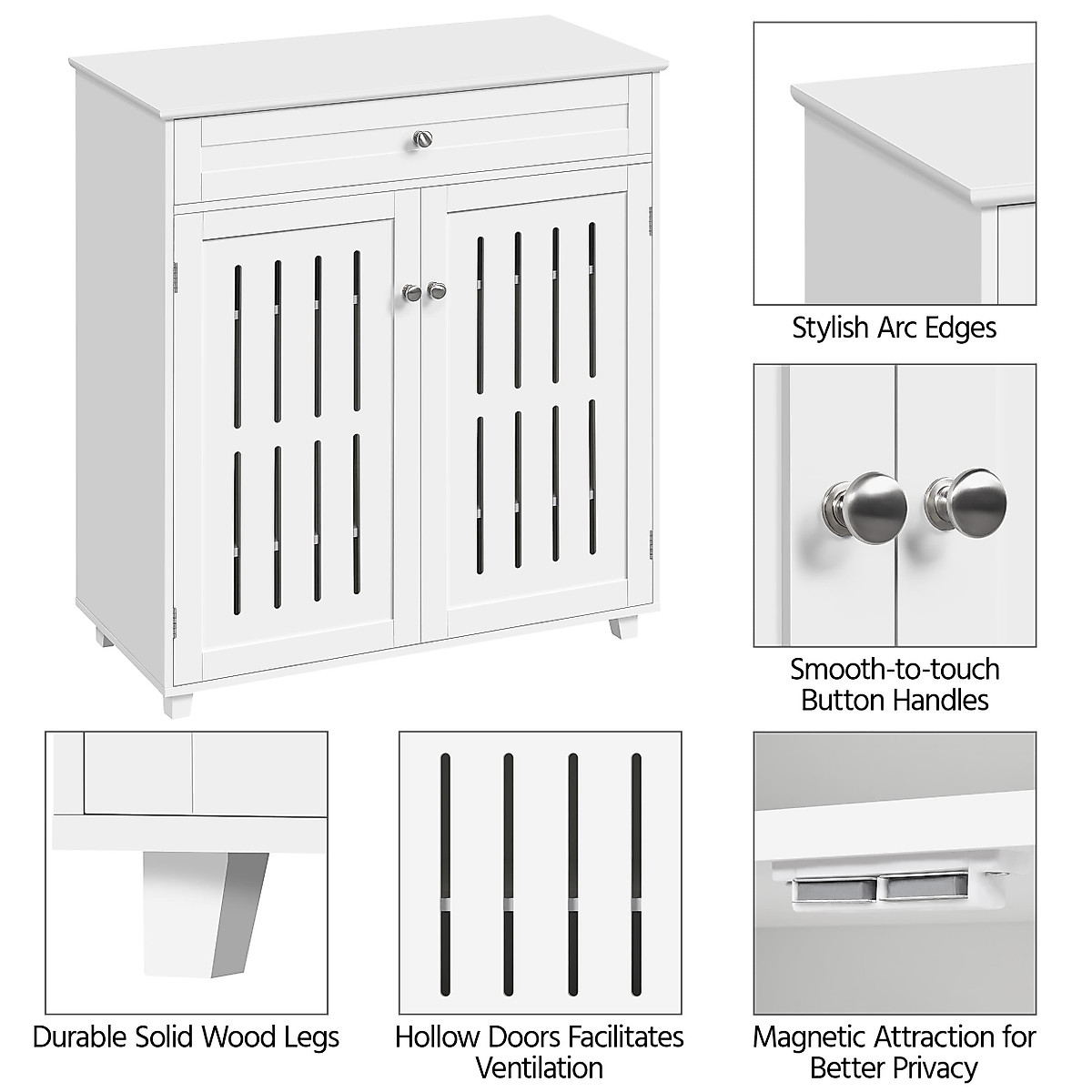 Stylish Arc Edges

Smooth-to-touch Button Handles

Durable Solid Wood Legs

Hollow Doors Facilitates Ventilation

Magnetic Attraction for Better Privacy