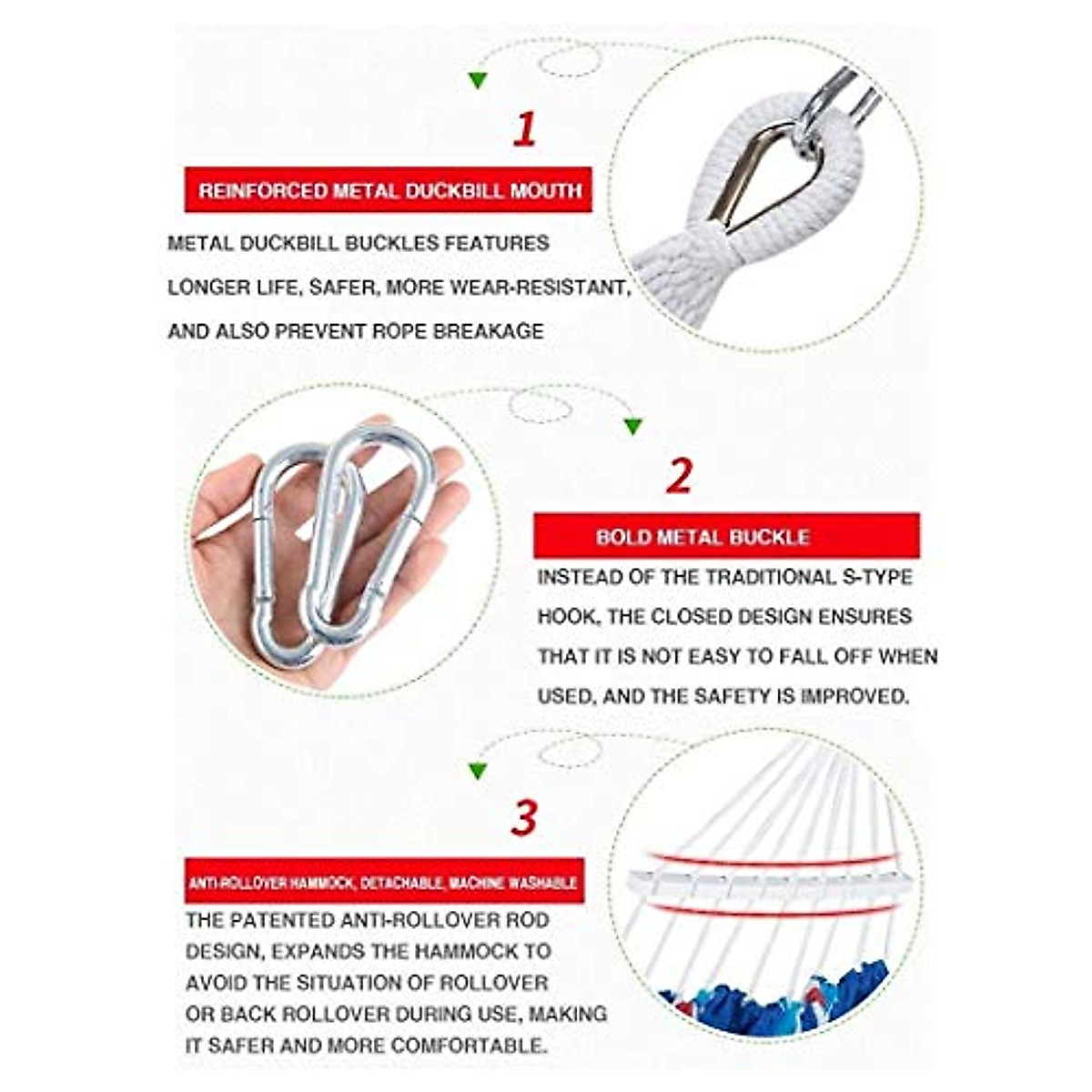 1

REINFORCED METAL DUCKBILL MOUTH

METAL DUCKBILL BUCKLES FEATURES LONGER LIFE, SAFER, MORE WEAR-RESISTANT, AND ALSO PREVENT ROPE BREAKAGE

2

BOLD METAL BUCKLE

INSTEAD OF THE TRADITIONAL S-TYPE HOOK, THE CLOSED DESIGN ENSURES THAT IT IS NOT EASY TO FALL OFF WHEN USED, AND THE SAFETY IS IMPROVED.

3

ANTI-ROLLOVER HAMMOCK, DETACHABLE, MACHINE WASHABLE

THE PATENTED ANTI-ROLLOVER ROD DESIGN, EXPANDS THE HAMMOCK TO AVOID THE SITUATION OF ROLLOVER OR BACK ROLLOVER DURING USE, MAKING IT SAFER AND MORE COMFORTABLE.