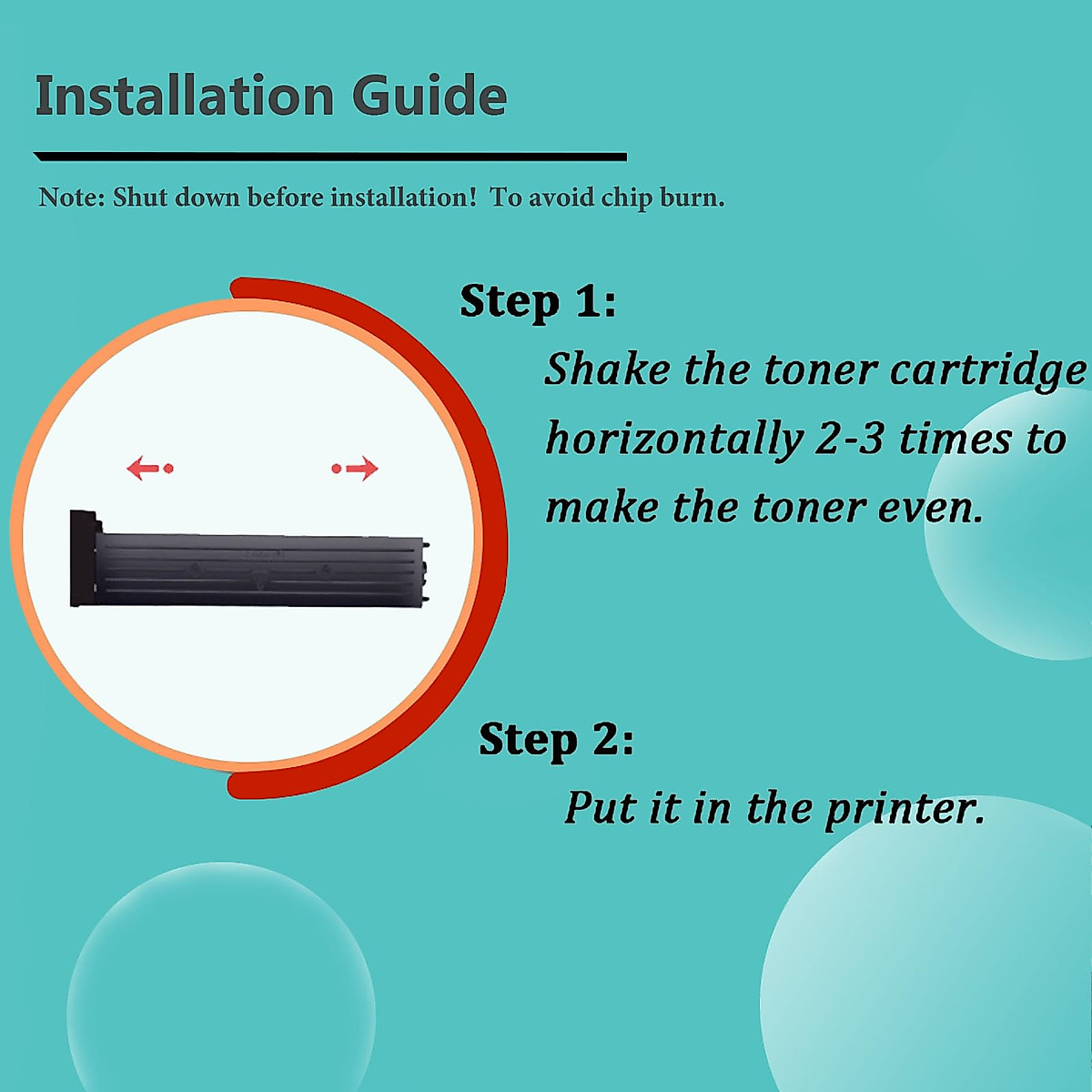 Installation Guide

Note: Shut down before installation! To avoid chip burn.

Step 1:

Shake the toner cartridge horizontally 2-3 times to make the toner even.

Step 2:

Put it in the printer.