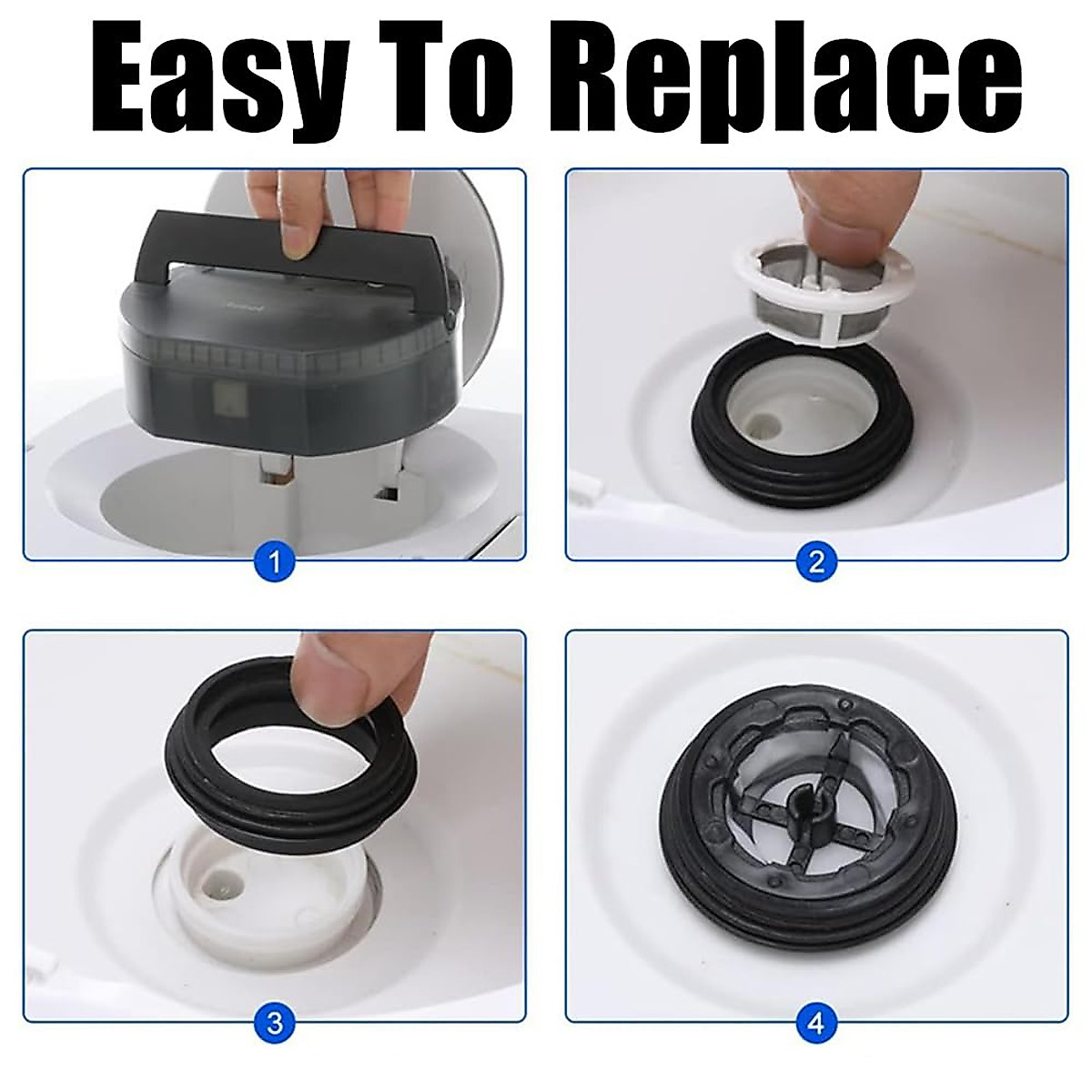 Easy To Replace

1

2

3

4