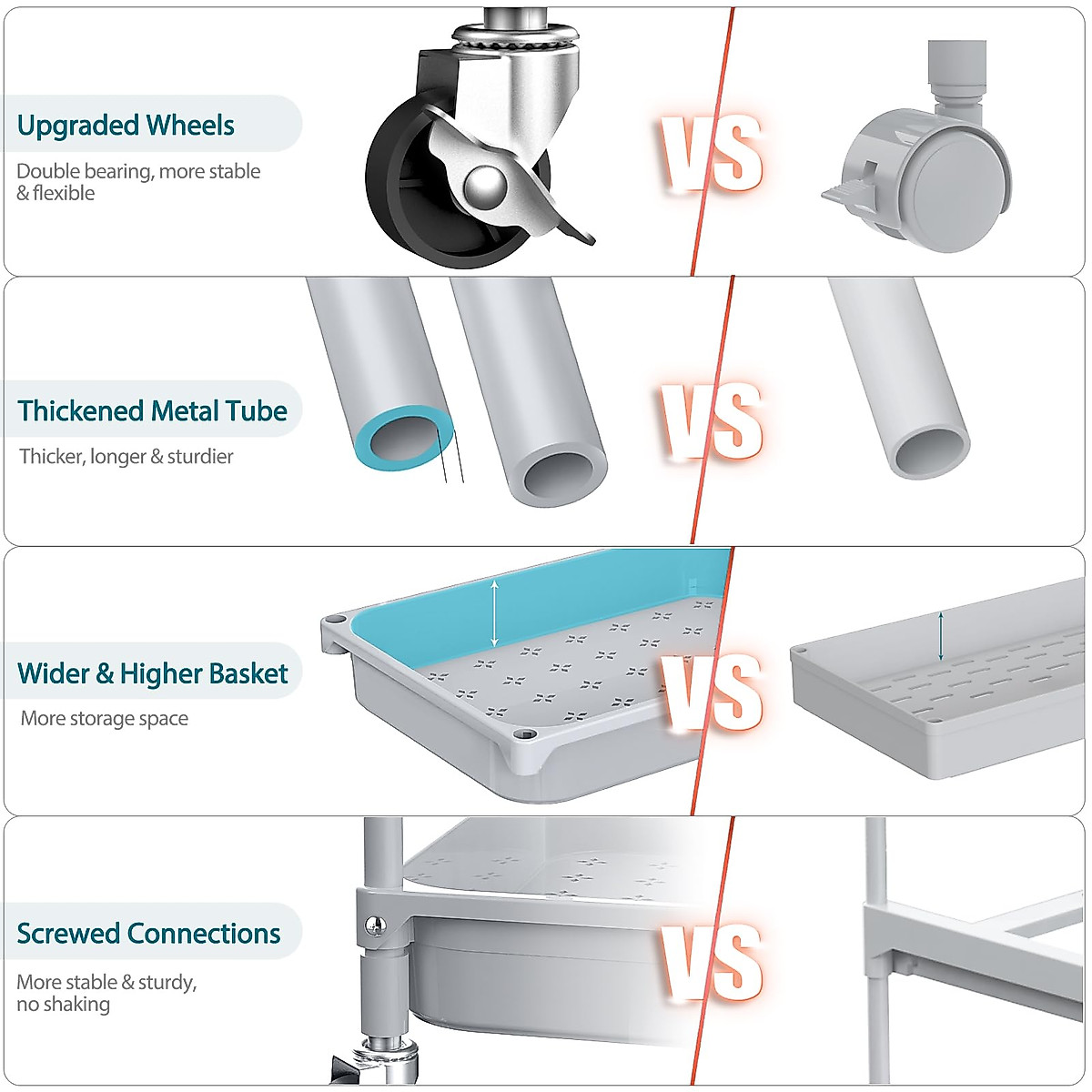 Upgraded Wheels

Double bearing, more stable & flexible

VS

Thickened Metal Tube

Thicker, longer & sturdier

VS

Wider & Higher Basket

More storage space

VS

Screwed Connections

More stable & sturdy, no shaking

VS