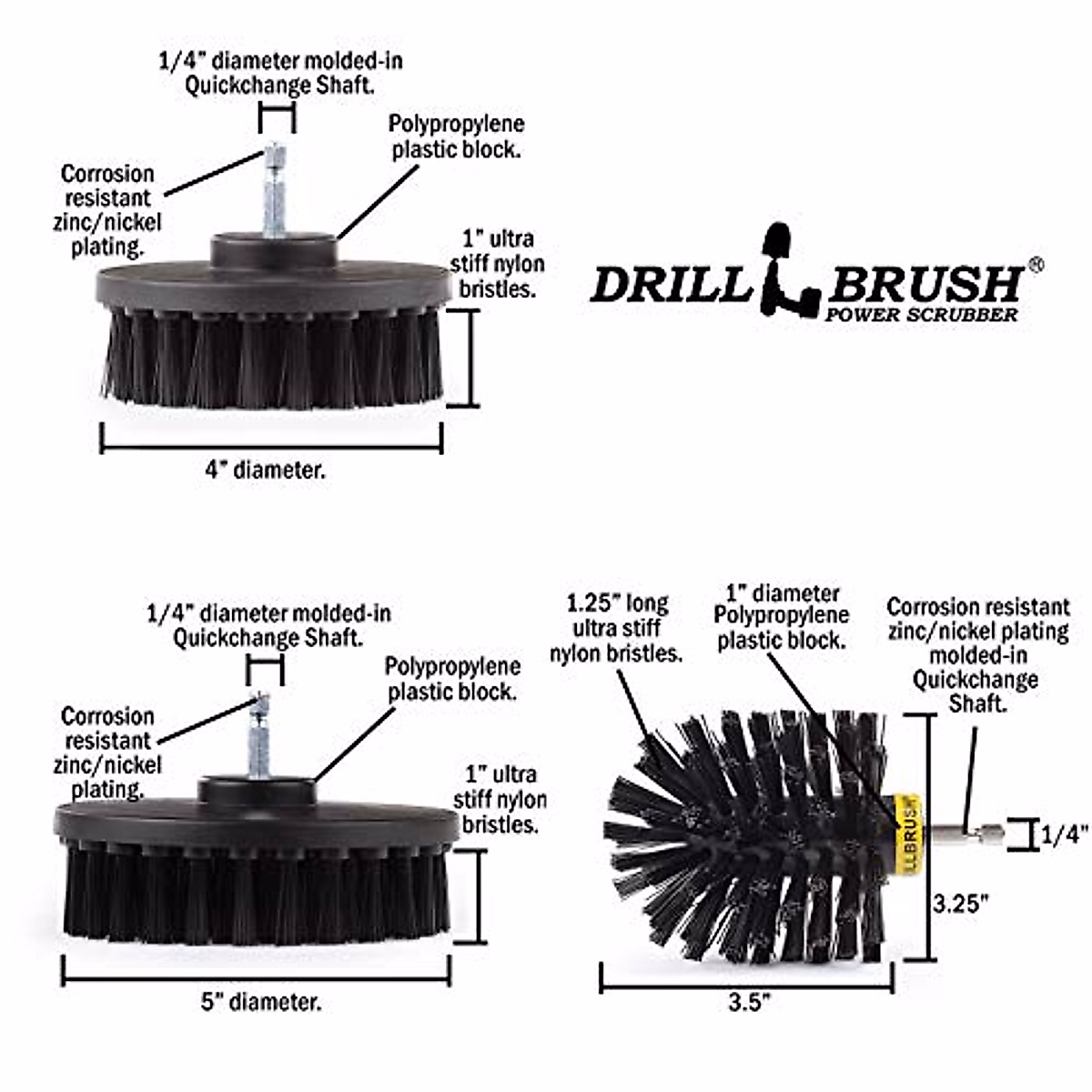 1/4" diameter molded-in Quickchange Shaft.

Polypropylene plastic block.

Corrosion resistant zinc/nickel plating.

1" ultra stiff nylon bristles.

4" diameter.

DRILL BRUSH®
POWER SCRUBBER

1/4" diameter molded-in Quickchange Shaft.

Polypropylene plastic block.

Corrosion resistant zinc/nickel plating.

1" ultra stiff nylon bristles.

5" diameter.

1.25" long ultra stiff nylon bristles.

1" diameter Polypropylene plastic block.

Corrosion resistant zinc/nickel plating molded-in Quickchange Shaft.

LLBRUSH

1/4"

3.25"

3.5"