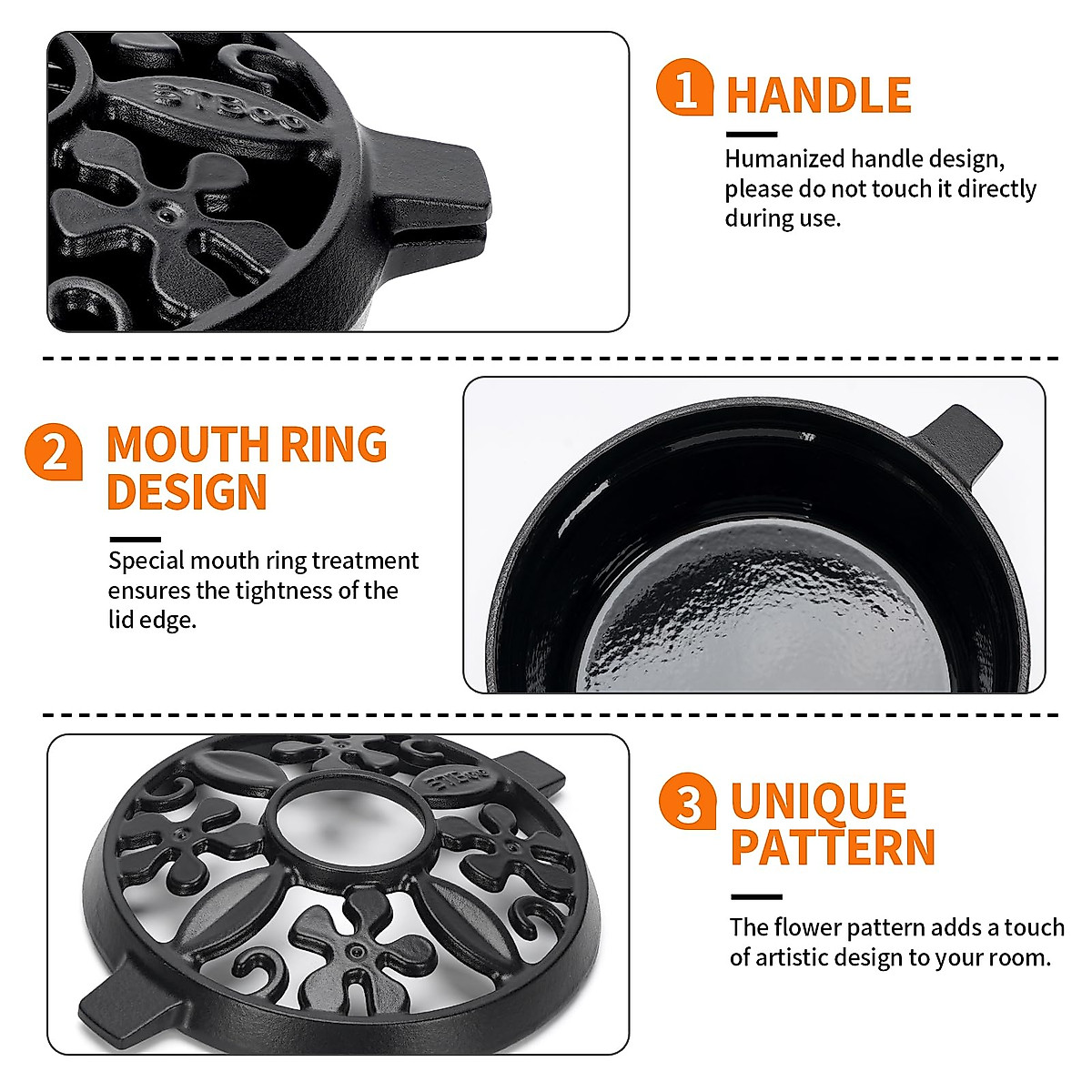 1 HANDLE

Humanized handle design, please do not touch it directly during use.

2 MOUTH RING DESIGN

Special mouth ring treatment ensures the tightness of the lid edge.

3 UNIQUE PATTERN

The flower pattern adds a touch of artistic design to your room.