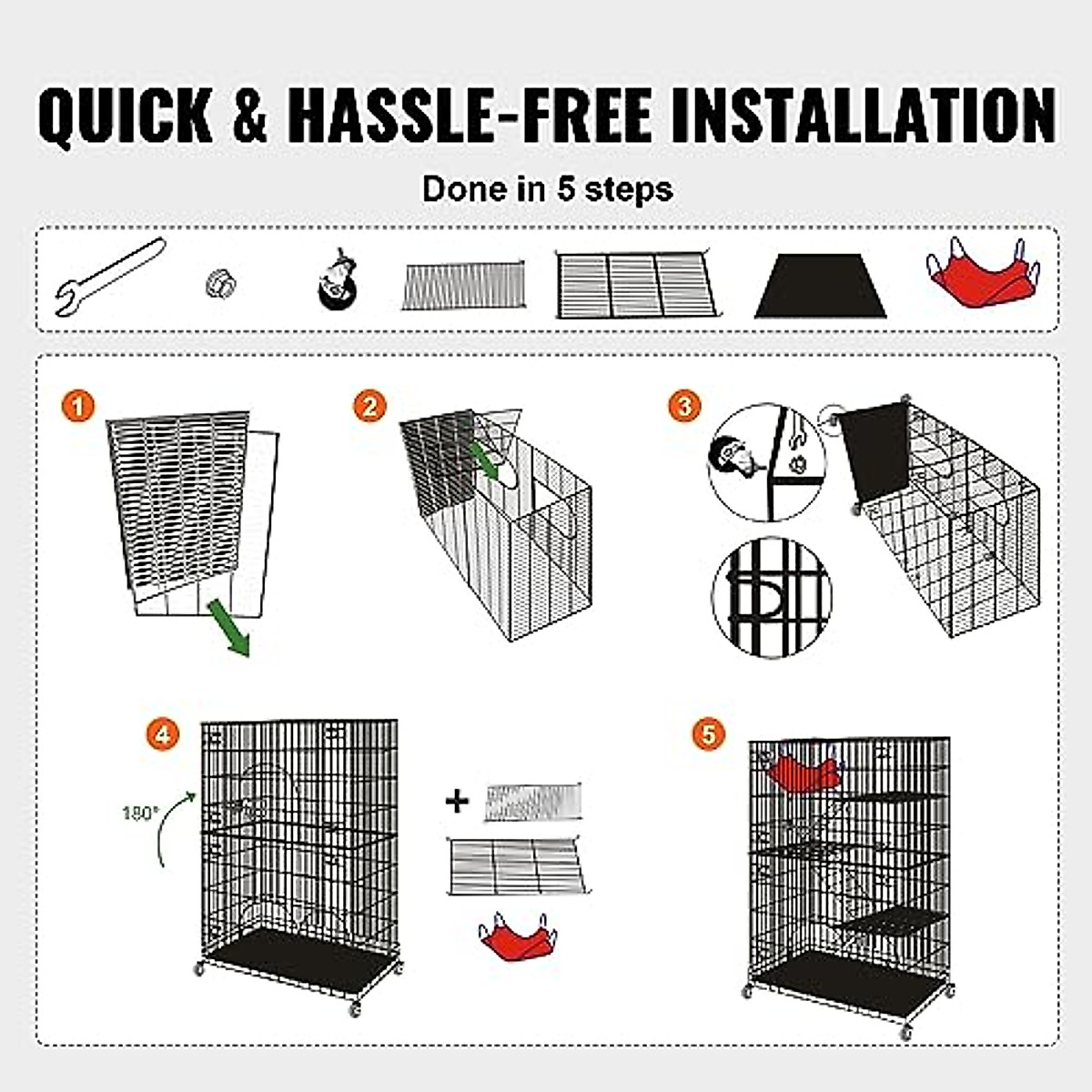 QUICK & HASSLE-FREE INSTALLATION

Done in 5 steps

1

2

3

4

180°

+

5