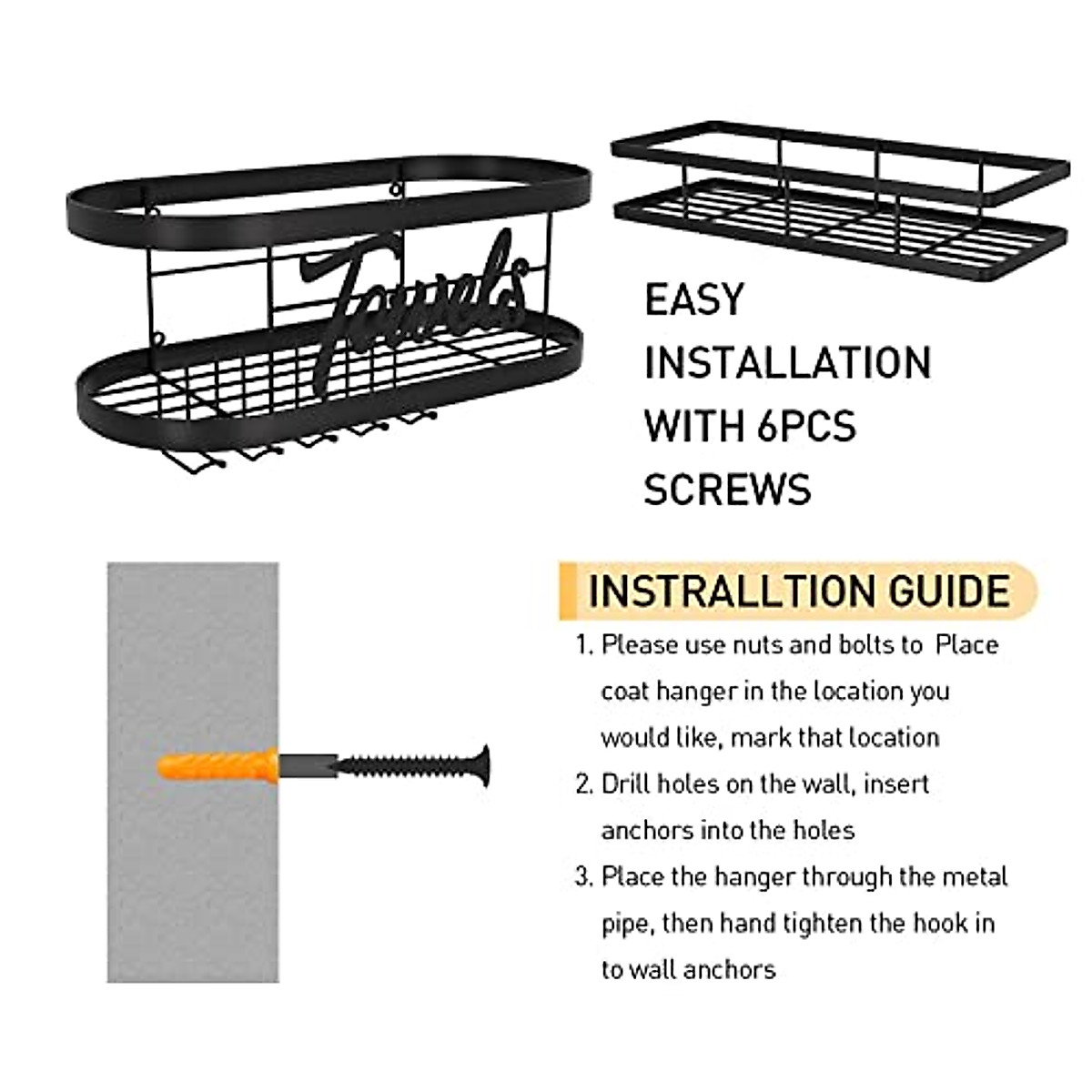 Towels

EASY INSTALLATION WITH 6PCS SCREWS

INSTRALLTION GUIDE

1. Please use nuts and bolts to Place coat hanger in the location you would like, mark that location

2. Drill holes on the wall, insert anchors into the holes

3. Place the hanger through the metal pipe, then hand tighten the hook in to wall anchors