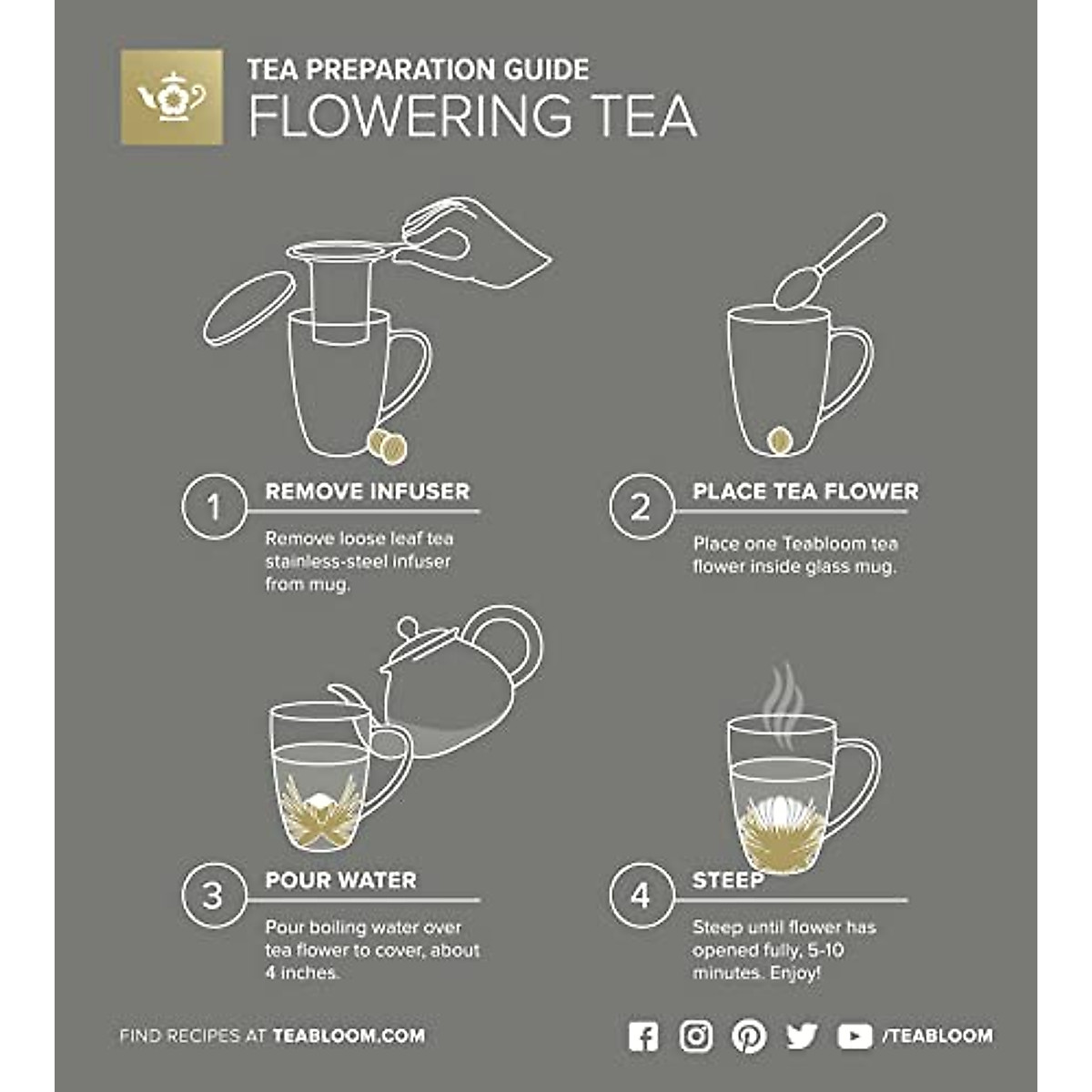 TEA PREPARATION GUIDE
FLOWERING TEA

1 REMOVE INFUSER
Remove loose leaf tea stainless-steel infuser from mug.

2 PLACE TEA FLOWER
Place one Teabloom tea flower inside glass mug.

3 POUR WATER
Pour boiling water over tea flower to cover, about 4 inches.

4 STEEP
Steep until flower has opened fully, 5-10 minutes. Enjoy!

FIND RECIPES AT TEABLOOM.COM

/TEABLOOM