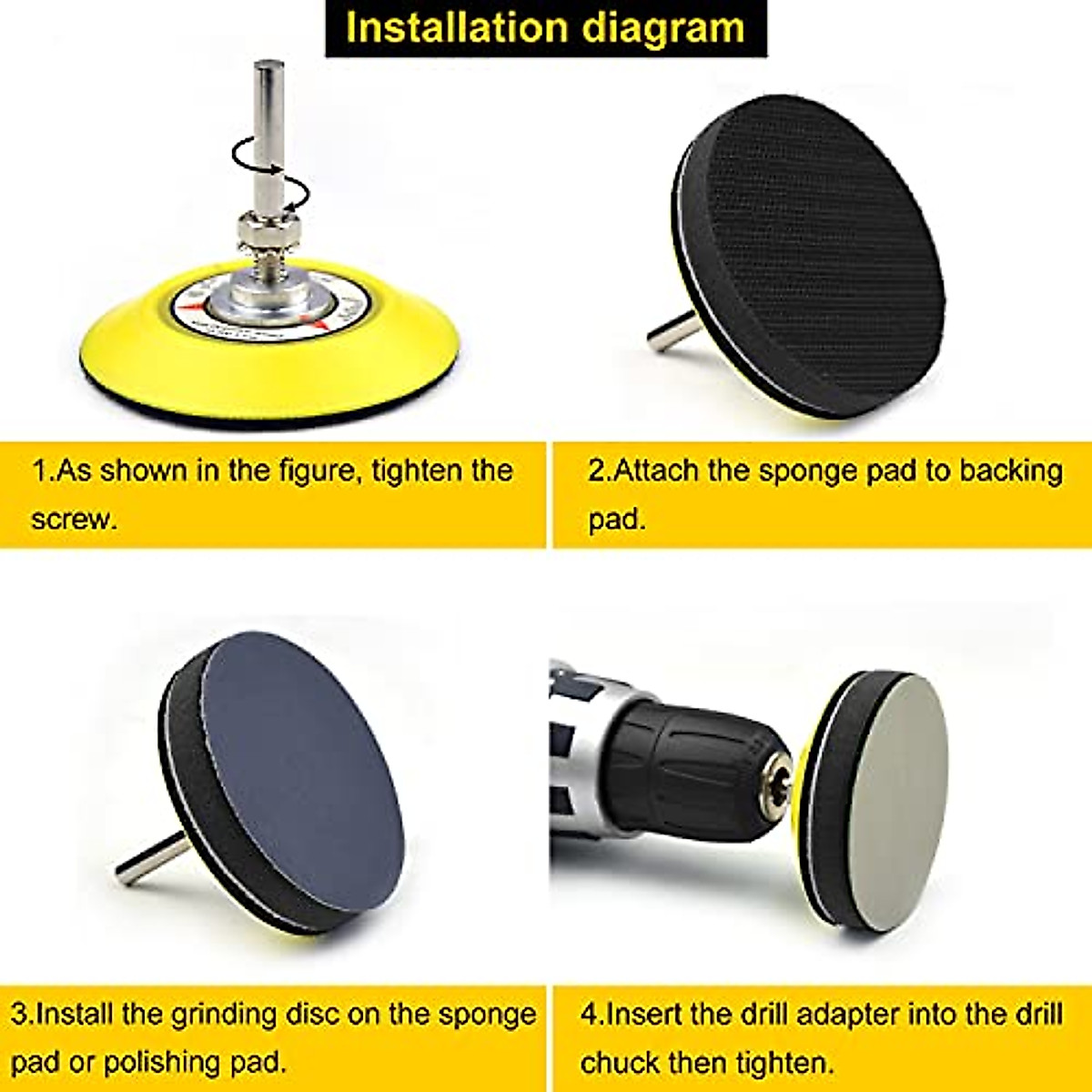 Installation diagram

1.As shown in the figure, tighten the screw.

2.Attach the sponge pad to backing pad.

3.Install the grinding disc on the sponge pad or polishing pad.

4.Insert the drill adapter into the drill chuck then tighten.