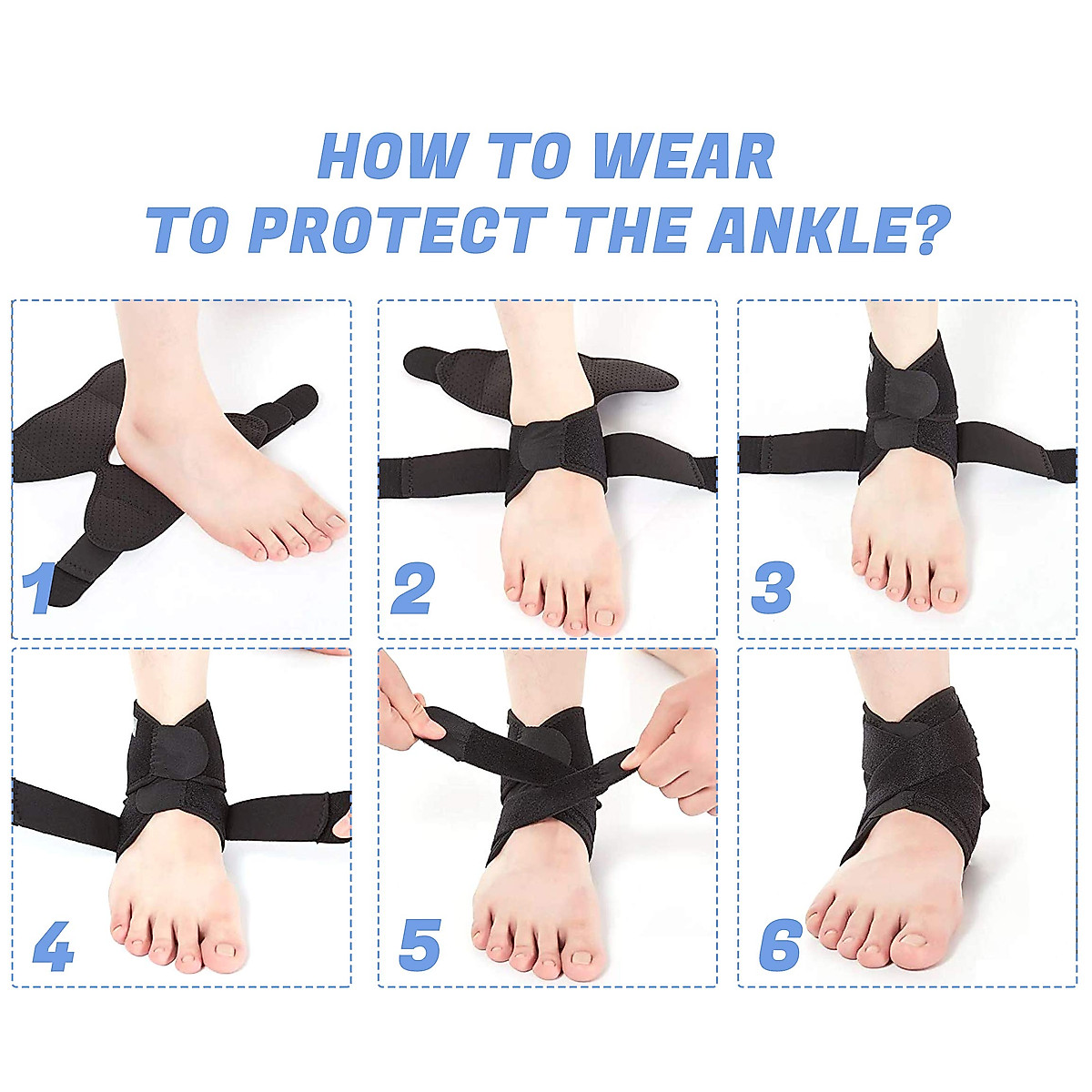 HOW TO WEAR
TO PROTECT THE ANKLE?

1

2

3

4

5

6