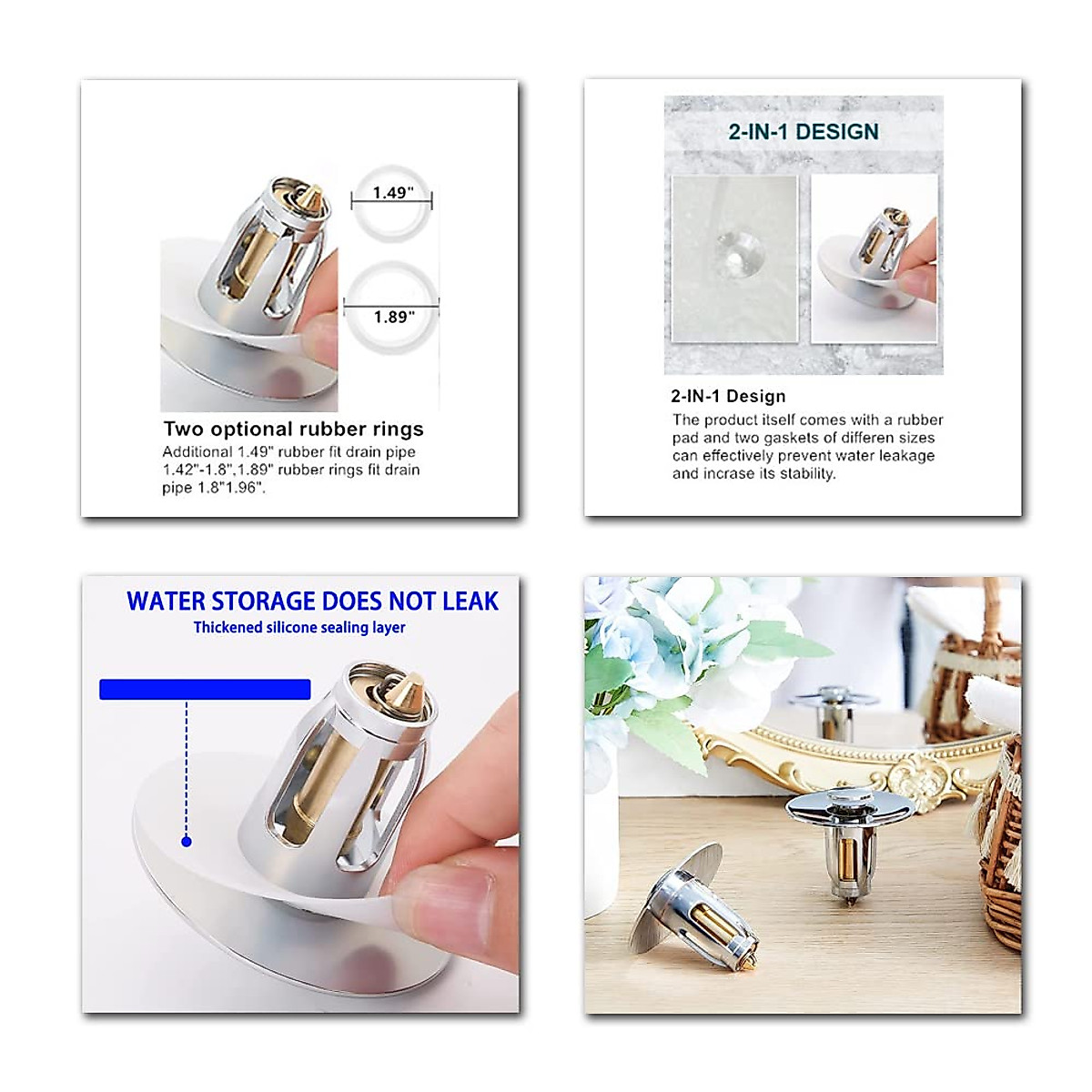 1.49"

1.89"

Two optional rubber rings

Additional 1.49" rubber fit drain pipe 1.42"-1.8",1.89" rubber rings fit drain pipe 1.8"1.96".

2-IN-1 DESIGN

2-IN-1 Design

The product itself comes with a rubber pad and two gaskets of differen sizes can effectively prevent water leakage and incrase its stability.

WATER STORAGE DOES NOT LEAK

Thickened silicone sealing layer