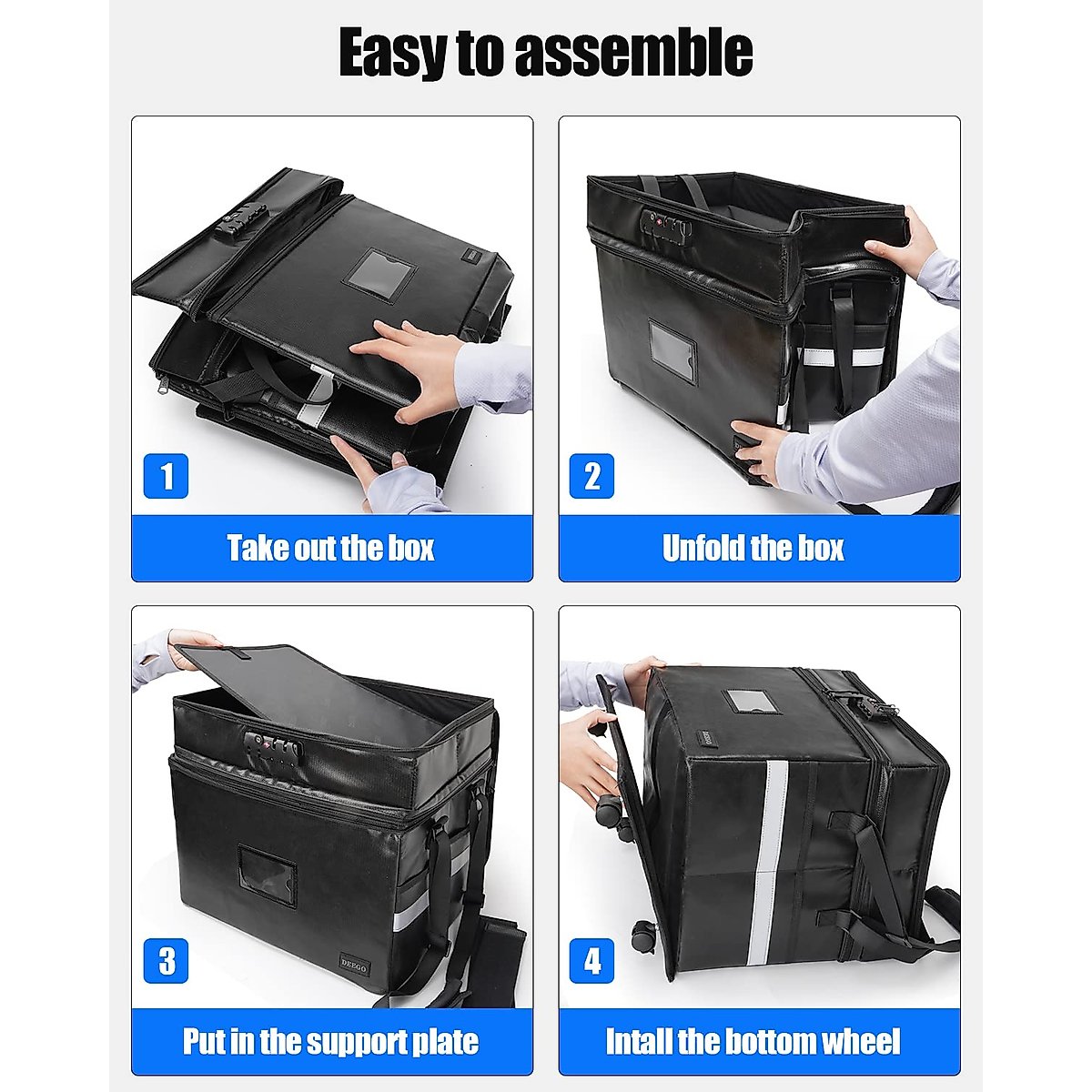 Easy to assemble

1

Take out the box

2

Unfold the box

3

DEEGO

Put in the support plate

4

Intall the bottom wheel