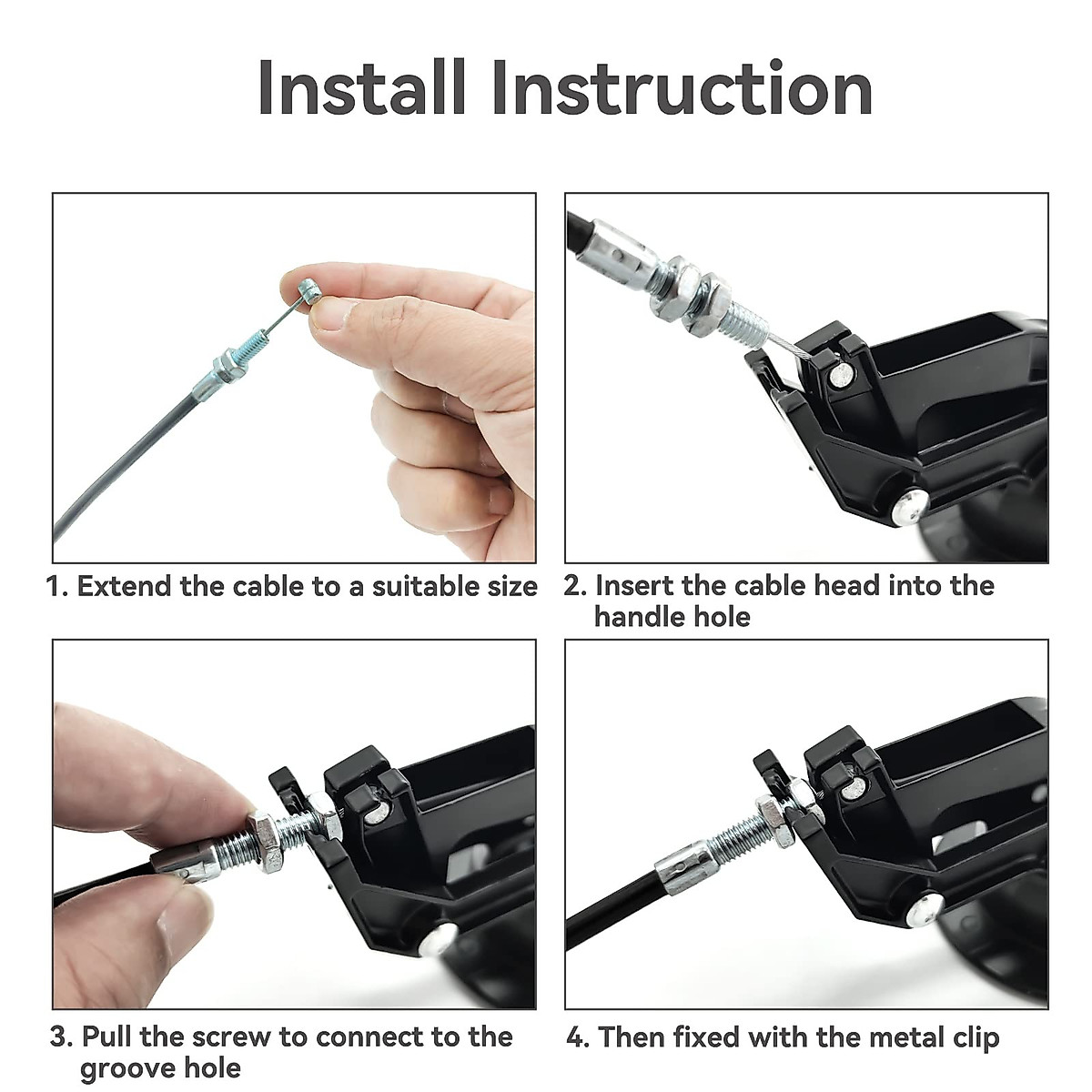 Install Instruction

1. Extend the cable to a suitable size

2. Insert the cable head into the handle hole

3. Pull the screw to connect to the groove hole

4. Then fixed with the metal clip