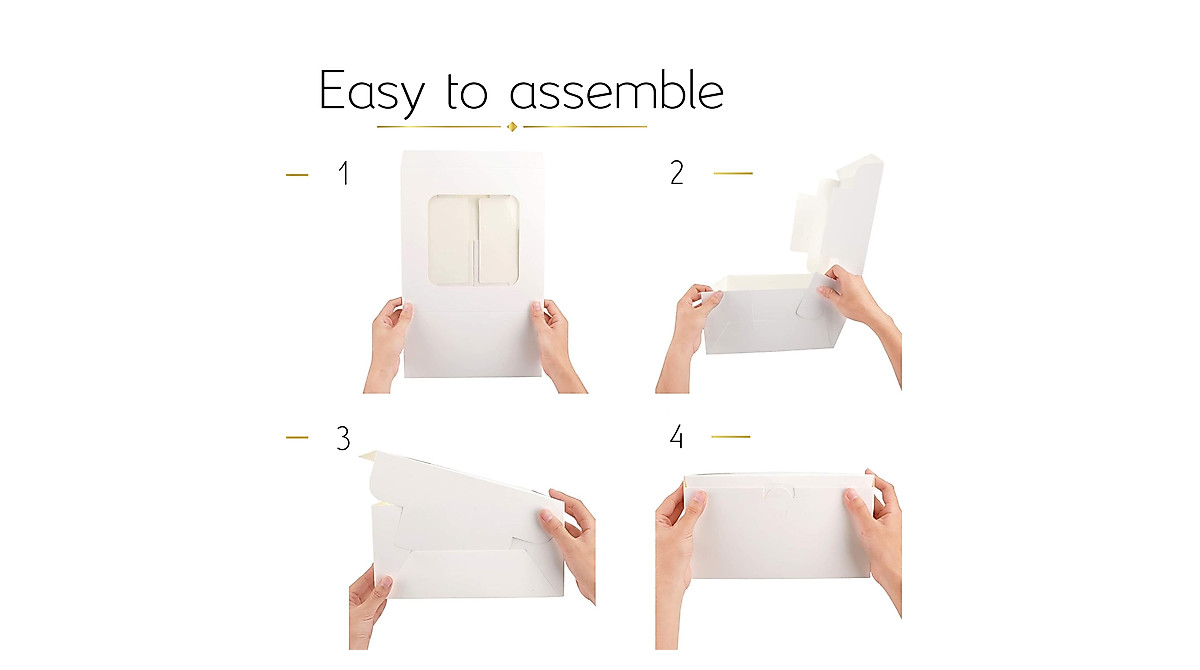 Easy to assemble

1

2

3

4