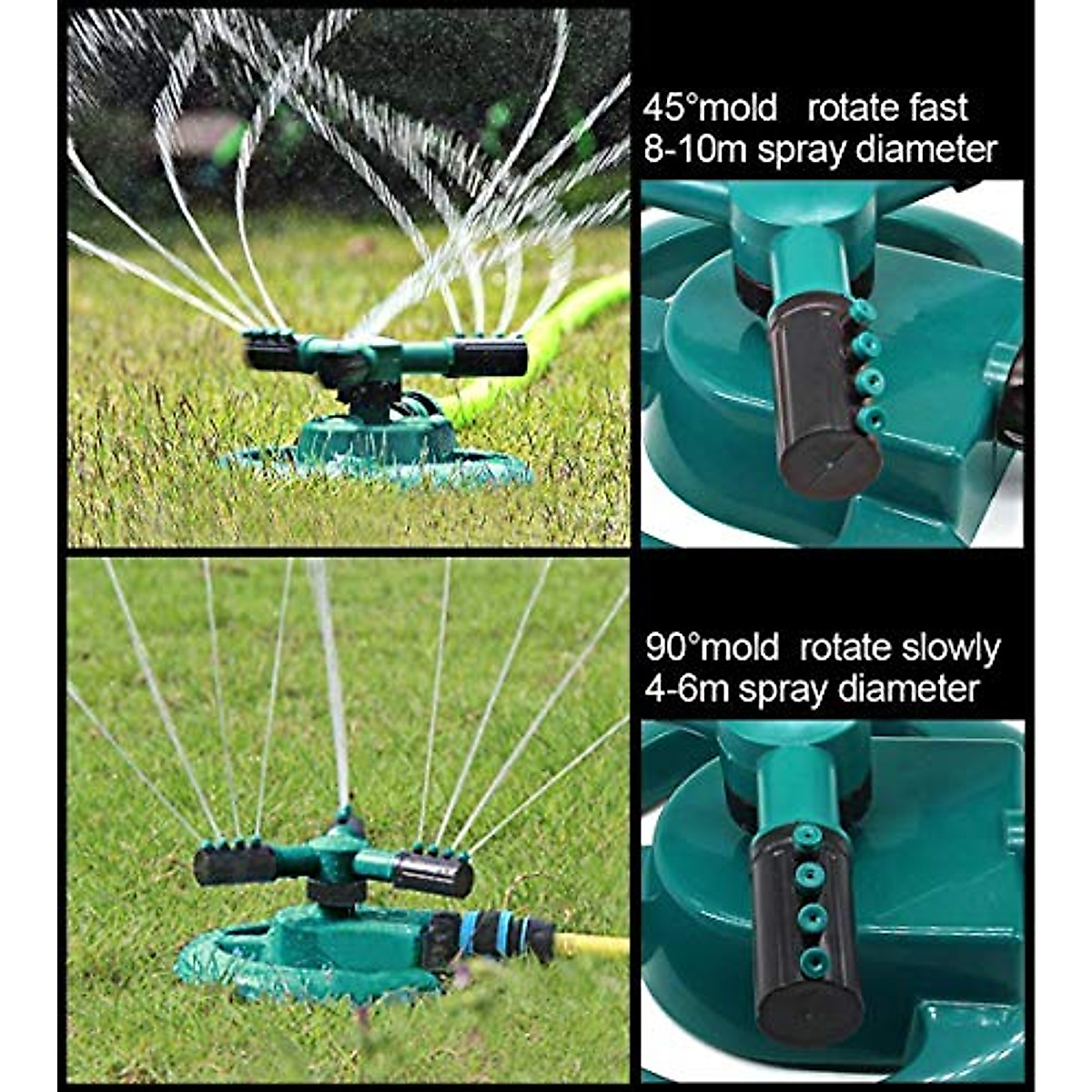 45°mold rotate fast
8-10m spray diameter

90°mold rotate slowly
4-6m spray diameter