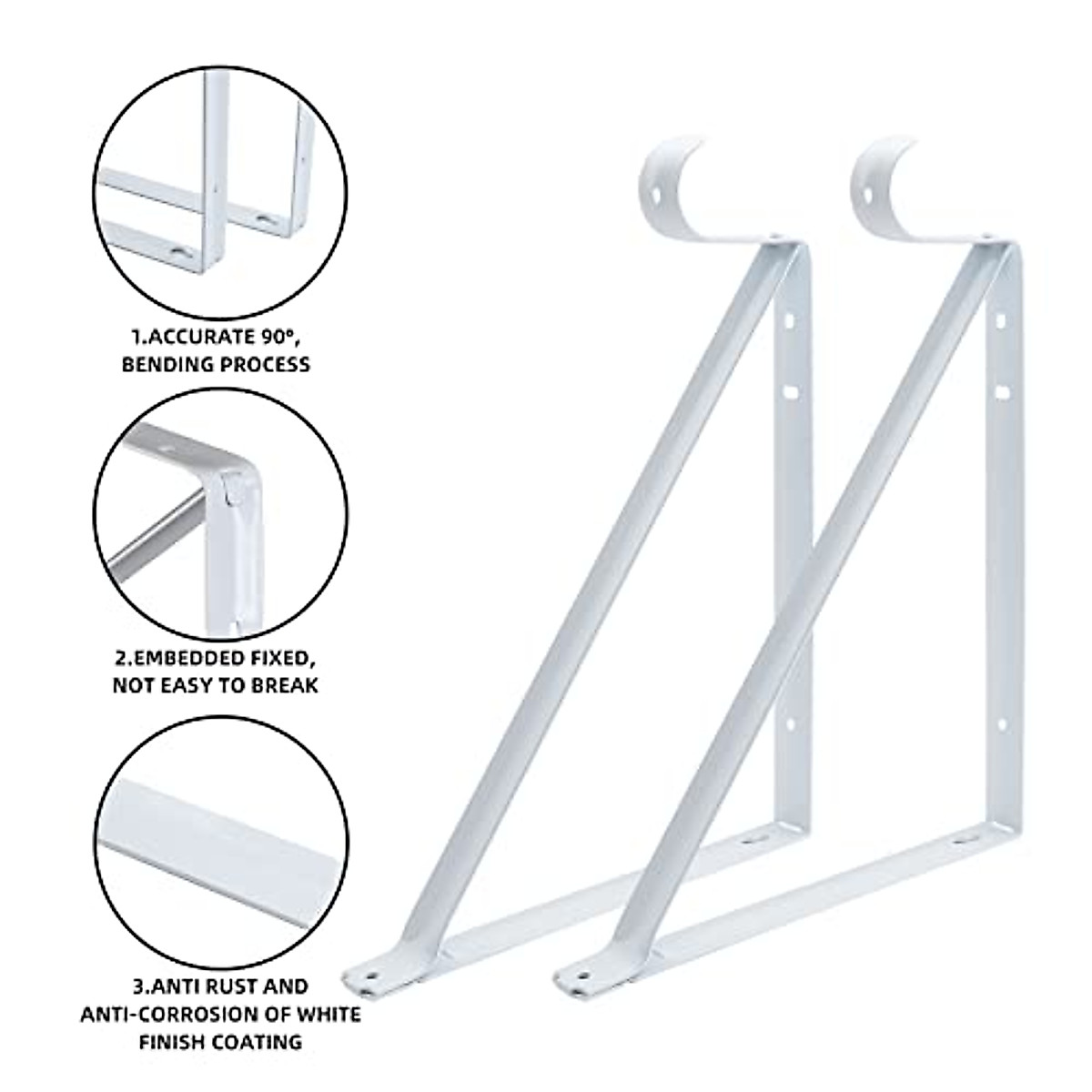 1.ACCURATE 90°, BENDING PROCESS

2.EMBEDDED FIXED, NOT EASY TO BREAK

3.ANTI RUST AND ANTI-CORROSION OF WHITE FINISH COATING