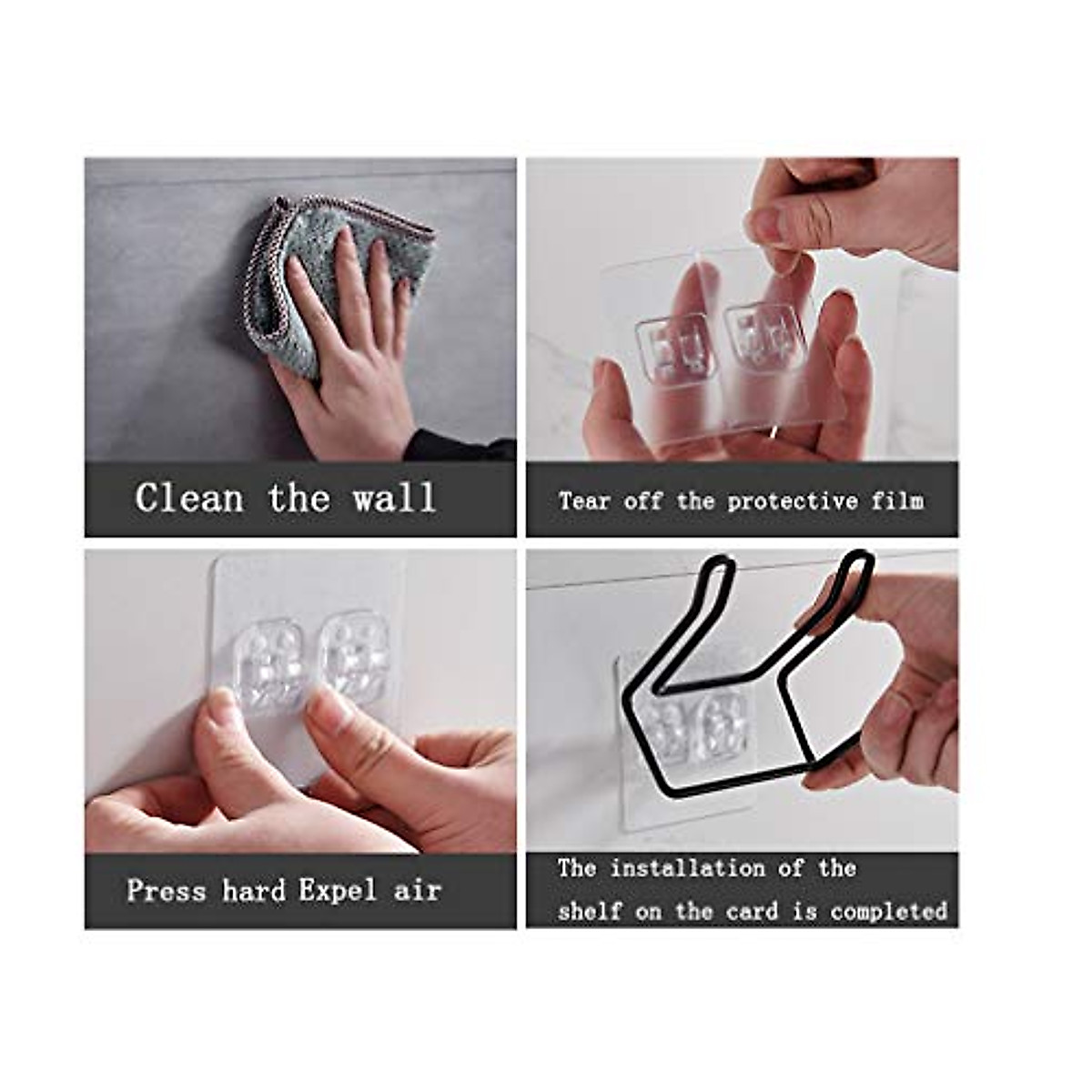 Clean the wall

Tear off the protective film

Press hard Expel air

The installation of the shelf on the card is completed