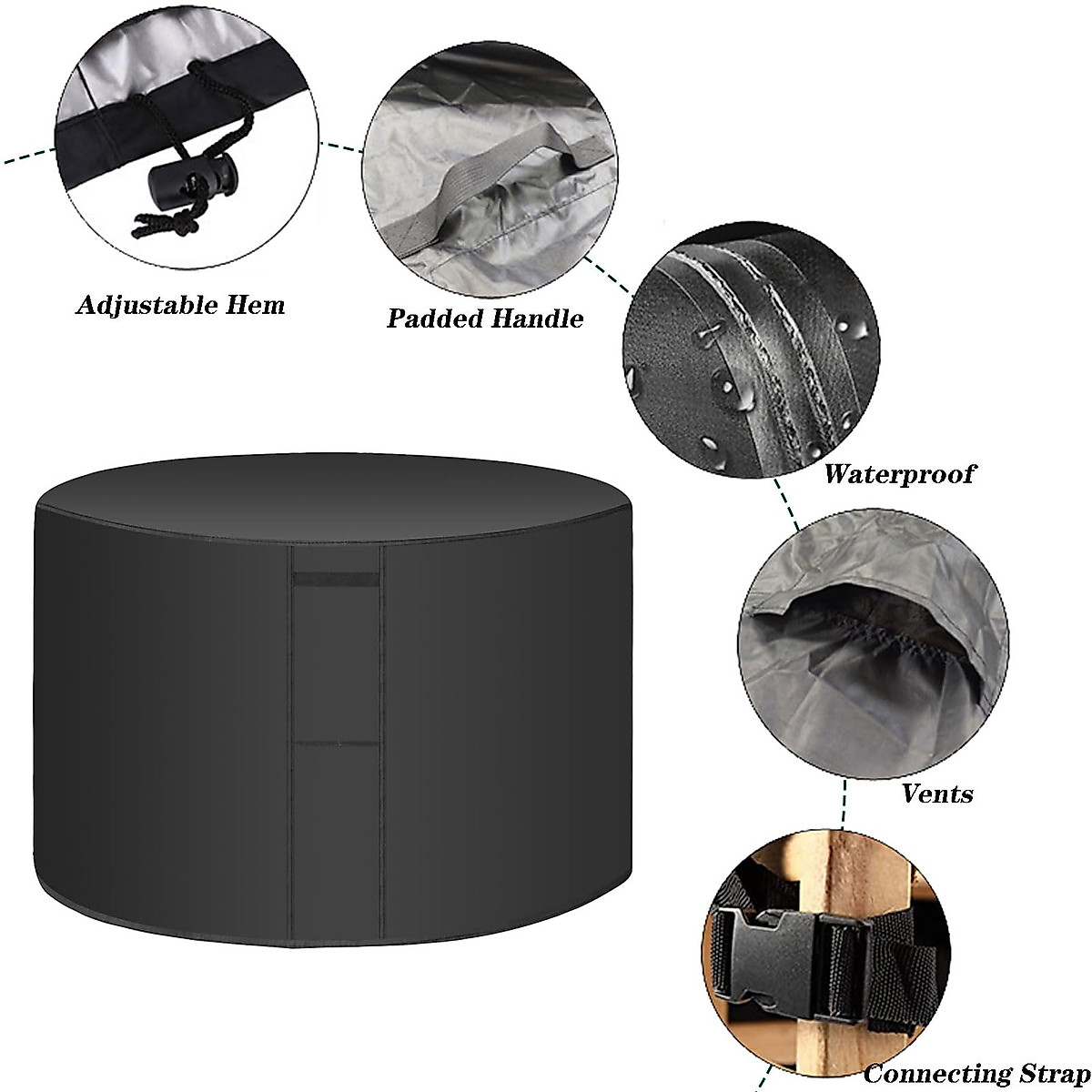 Adjustable Hem

Padded Handle

Waterproof

Vents

Connecting Strap