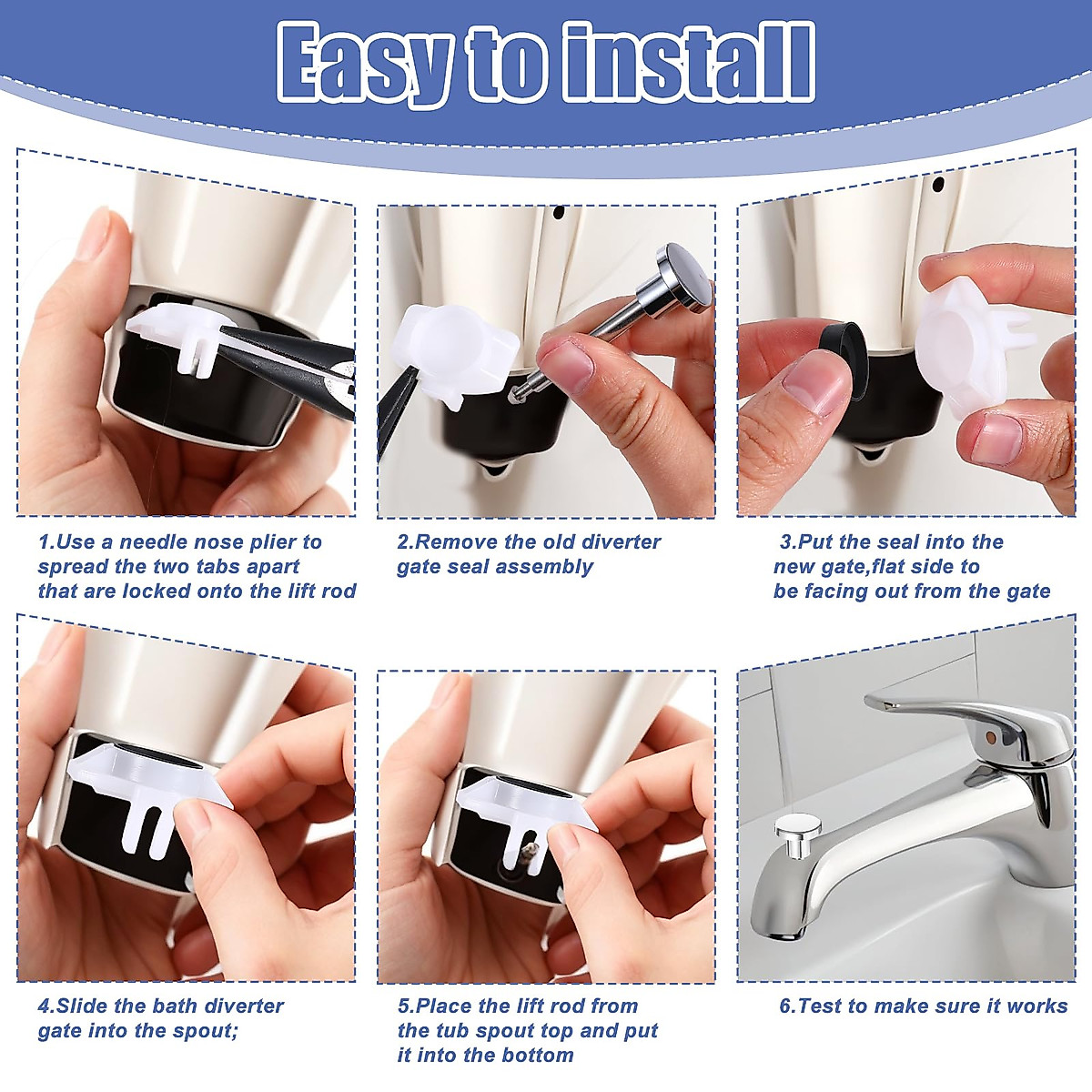 Easy to install

1.Use a needle nose plier to spread the two tabs apart that are locked onto the lift rod

2.Remove the old diverter gate seal assembly

3.Put the seal into the new gate,flat side to be facing out from the gate

4.Slide the bath diverter gate into the spout;

5.Place the lift rod from the tub spout top and put it into the bottom

6.Test to make sure it works