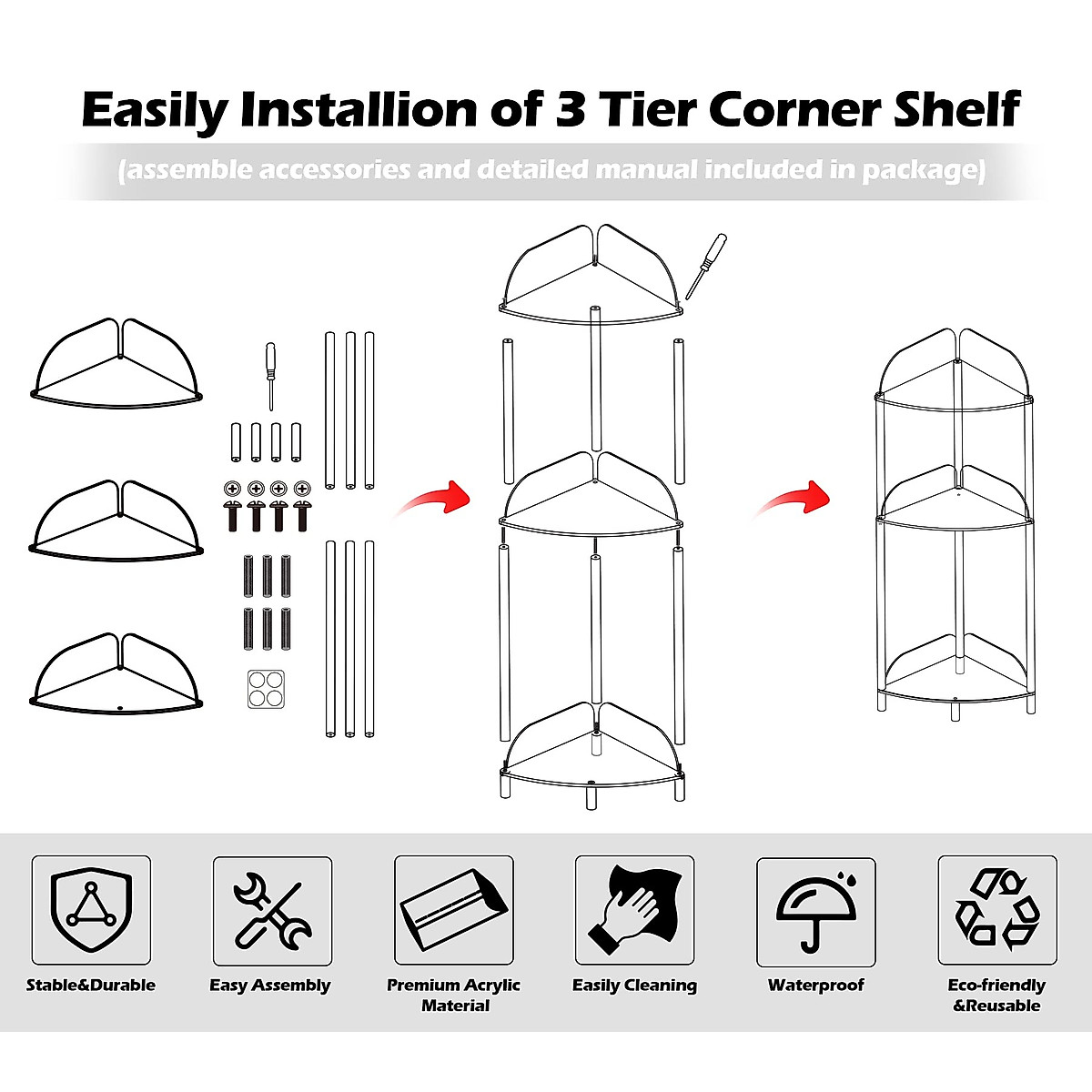 Easily Installion of 3 Tier Corner Shelf

(assemble accessories and detailed manual included in package)

Stable&Durable

Easy Assembly

Premium Acrylic Material

Easily Cleaning

Waterproof

Eco-friendly &Reusable