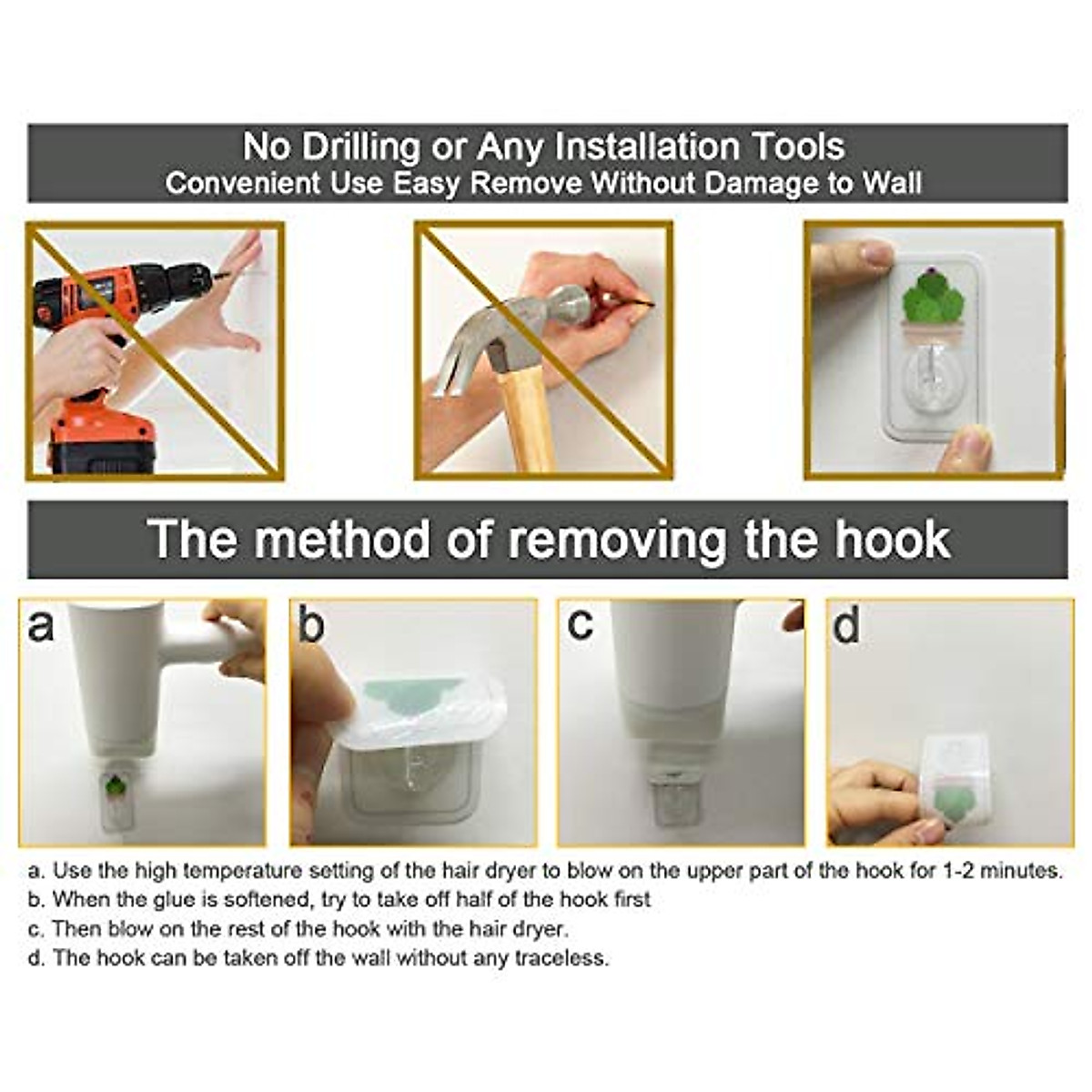 No Drilling or Any Installation Tools
Convenient Use Easy Remove Without Damage to Wall

The method of removing the hook

a

b

c

d

a. Use the high temperature setting of the hair dryer to blow on the upper part of the hook for 1-2 minutes.
b. When the glue is softened, try to take off half of the hook first
c. Then blow on the rest of the hook with the hair dryer.
d. The hook can be taken off the wall without any traceless.