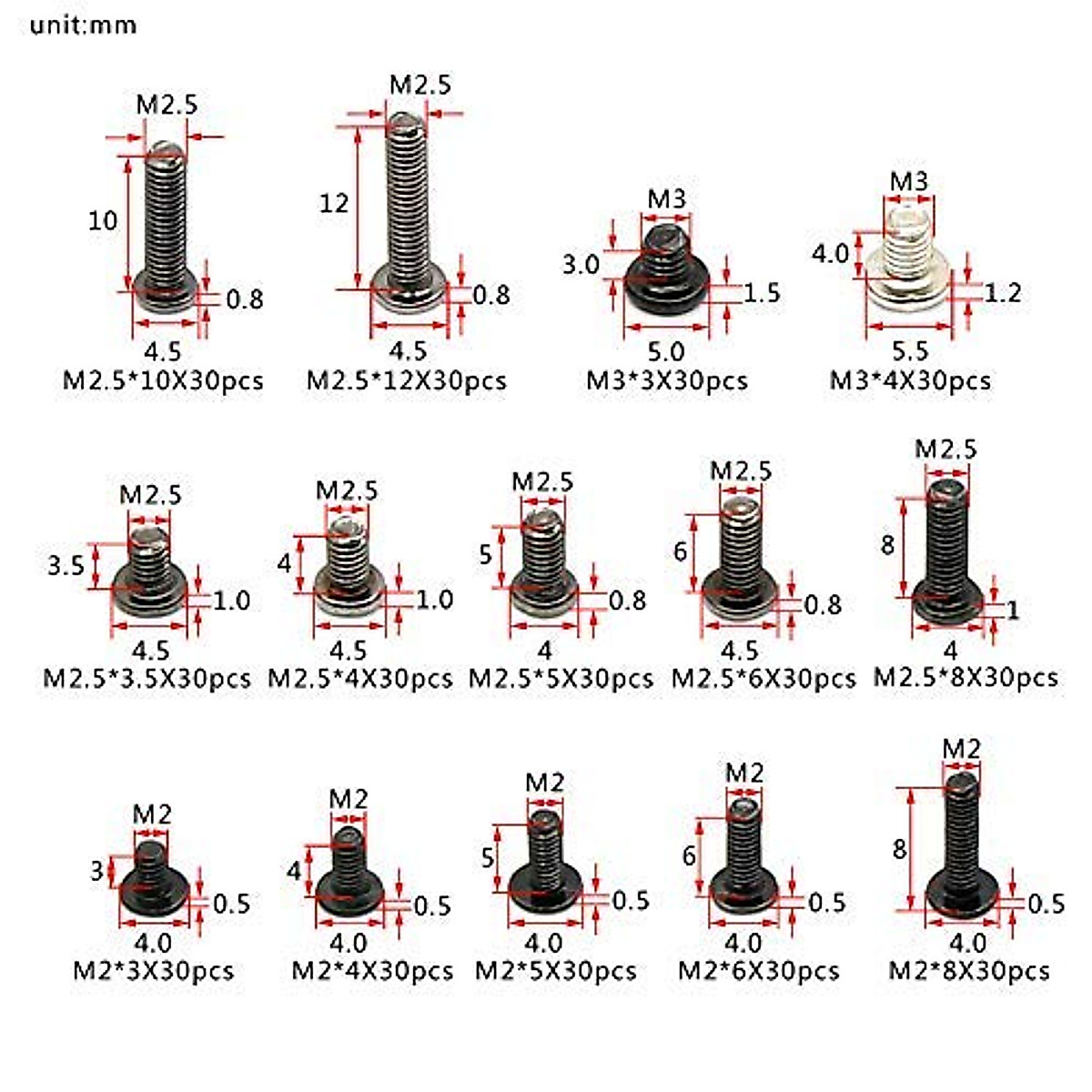 unit:mm

M2.5
10
0.8
4.5
M2.5*10X30pcs

M2.5
12
0.8
4.5
M2.5*12X30pcs

M3
3.0
1.5
5.0
M3*3X30pcs

M3
4.0
1.2
5.5
M3*4X30pcs

M2.5
3.5
1.0
4.5
M2.5*3.5X30pcs

M2.5
4
1.0
4.5
M2.5*4X30pcs

M2.5
5
0.8
4
M2.5*5X30pcs

M2.5
6
0.8
4.5
M2.5*6X30pcs

M2.5
8
1
4
M2.5*8X30pcs

M2
3
0.5
4.0
M2*3X30pcs

M2
4
0.5
4.0
M2*4X30pcs

M2
5
0.5
4.0
M2*5X30pcs

M2
6
0.5
4.0
M2*6X30pcs

M2
8
0.5
4.0
M2*8X30pcs