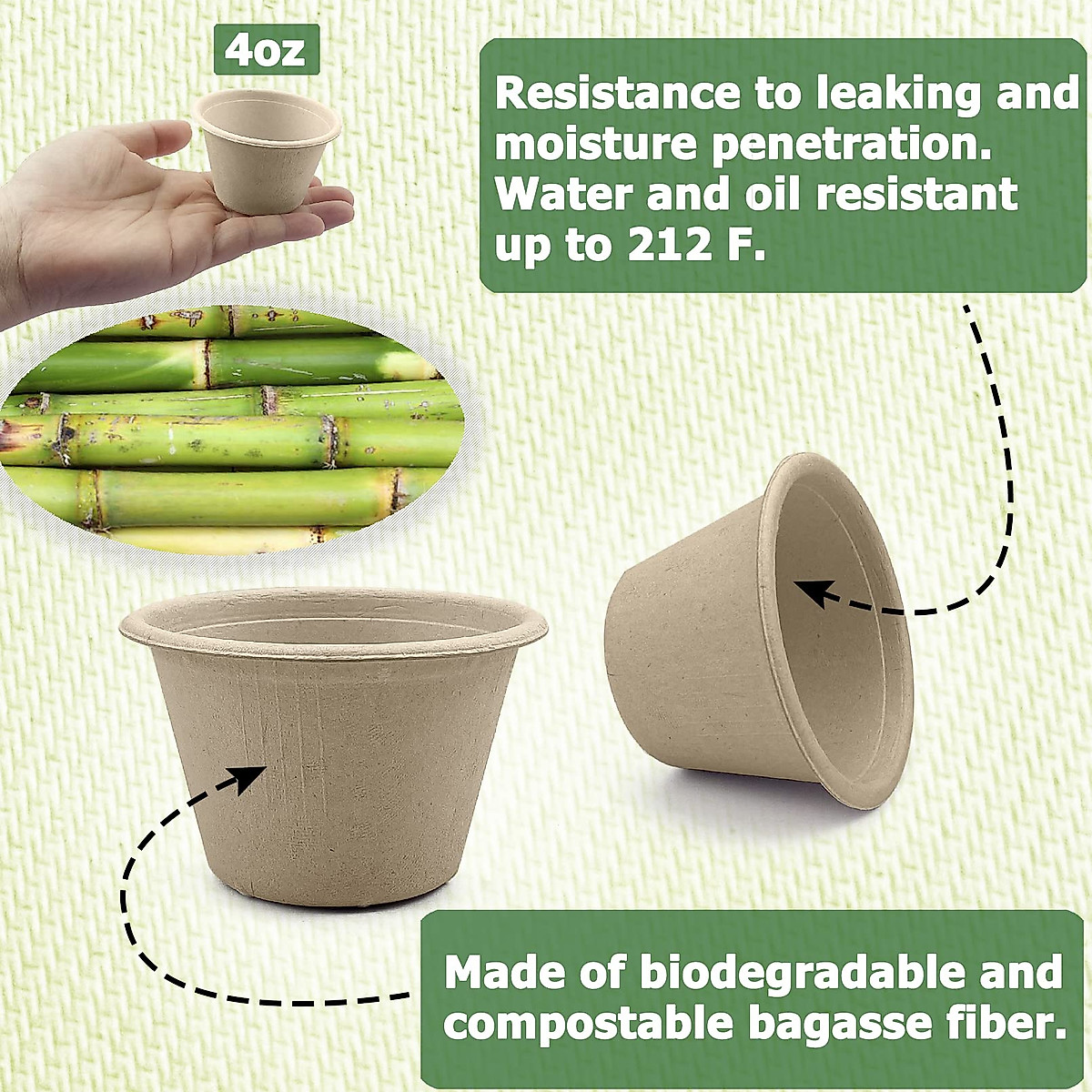 4oz

Resistance to leaking and moisture penetration. Water and oil resistant up to 212 F.

Made of biodegradable and compostable bagasse fiber.