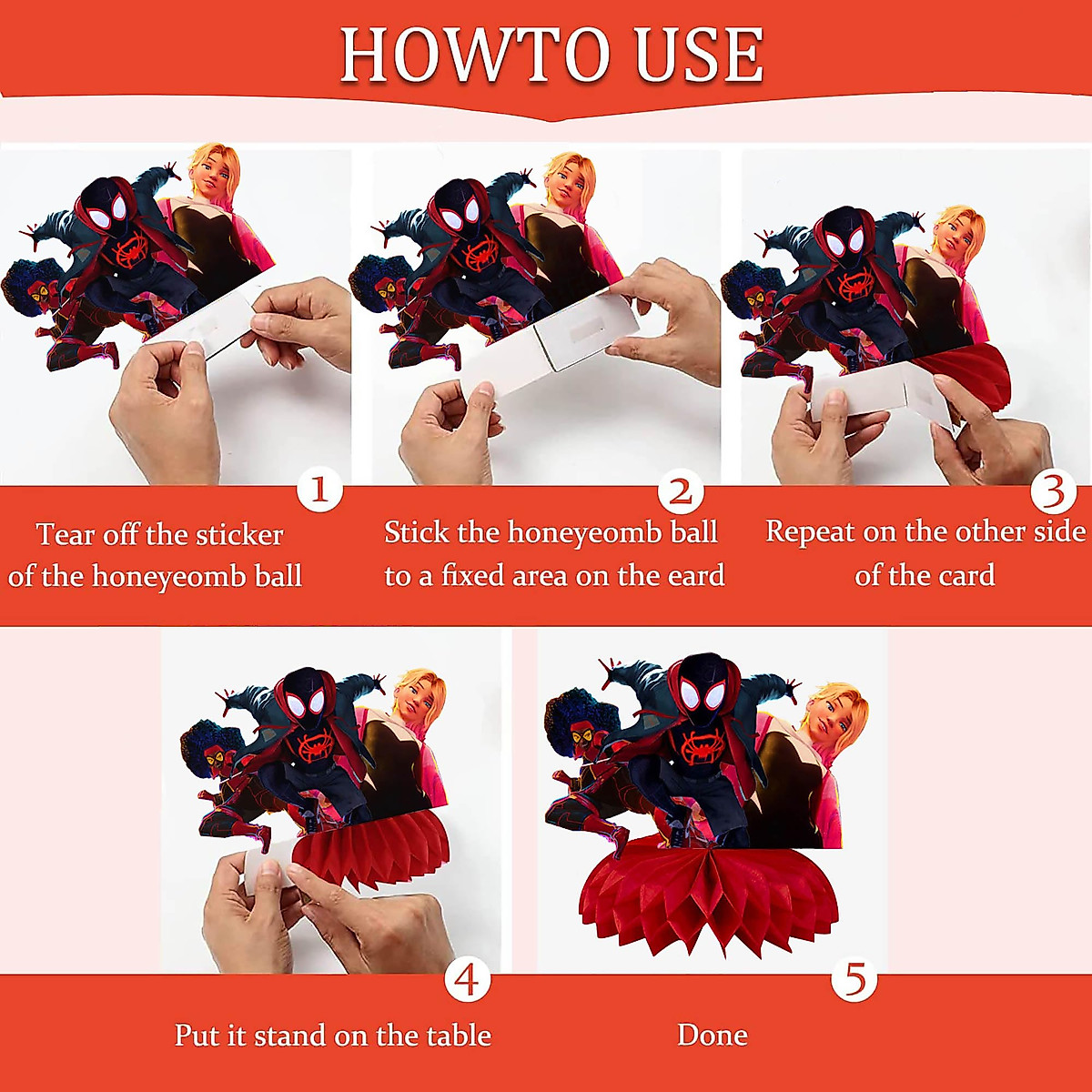 HOWTO USE

1

Tear off the sticker of the honeyeomb ball

2

Stick the honeyeomb ball to a fixed area on the eard

3

Repeat on the other side of the card

4

Put it stand on the table

5

Done