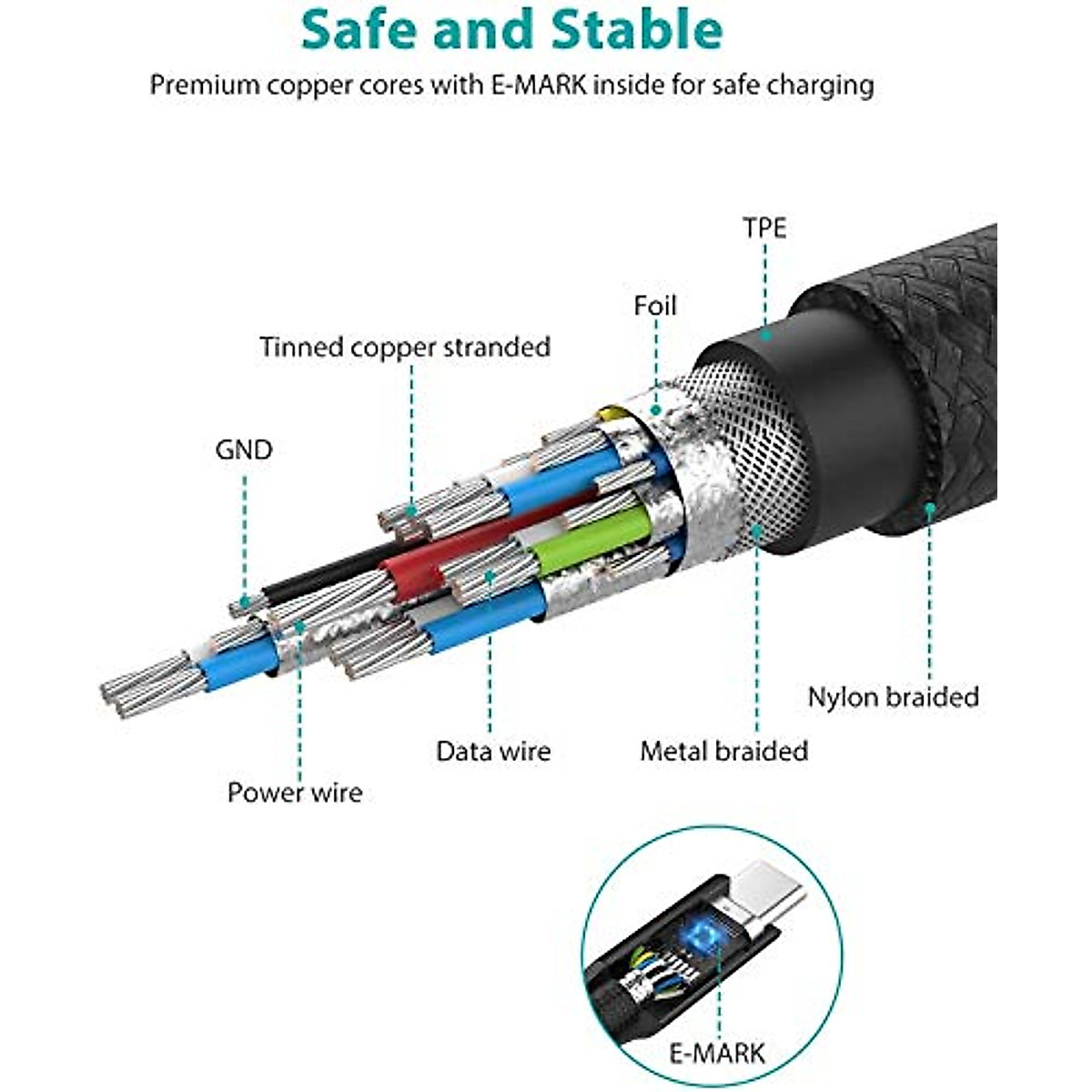 Safe and Stable

Premium copper cores with E-MARK inside for safe charging

TPE

Foil

Tinned copper stranded

GND

Nylon braided

Data wire

Metal braided

Power wire

E-MARK