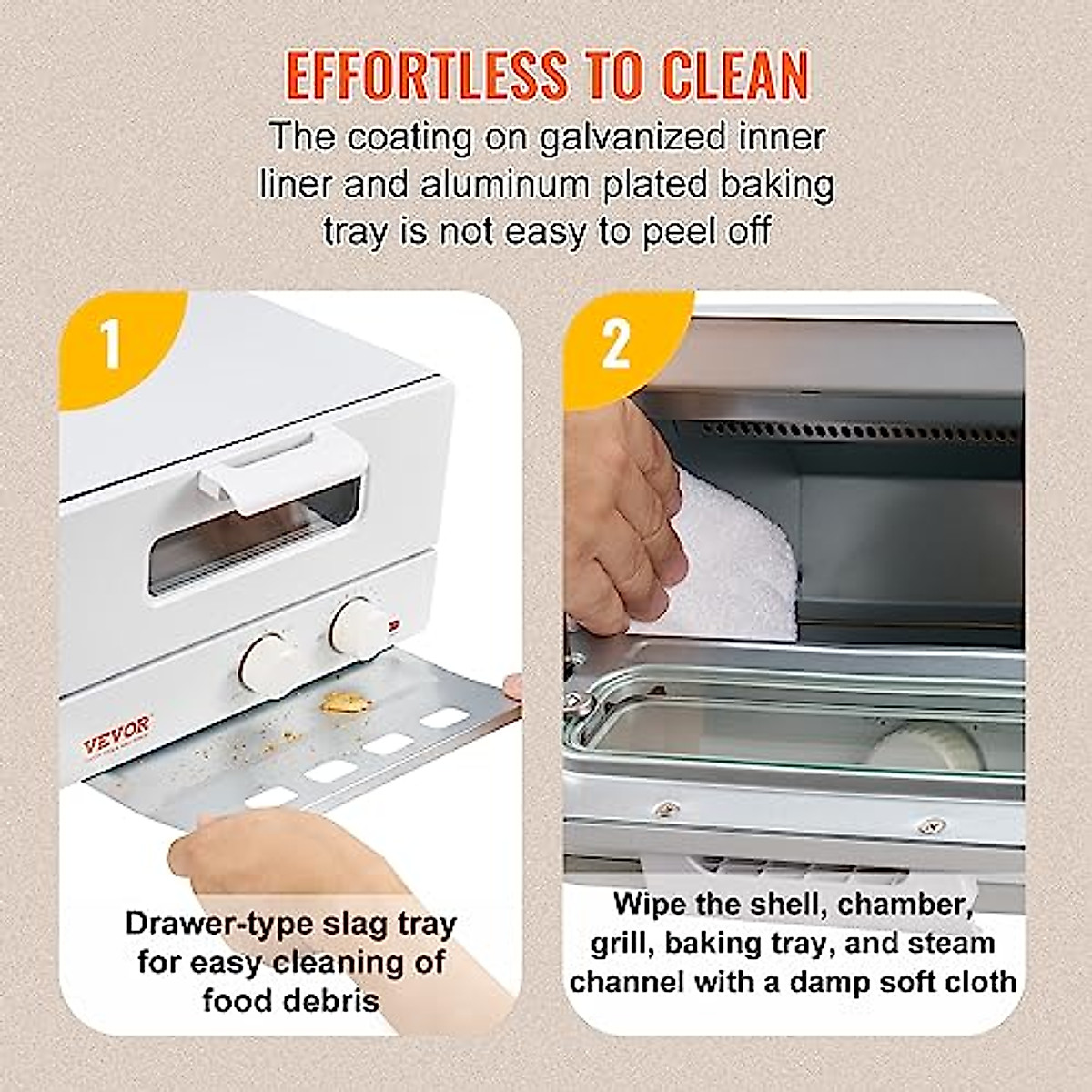 EFFORTLESS TO CLEAN

The coating on galvanized inner liner and aluminum plated baking tray is not easy to peel off

1

VEVOR

Drawer-type slag tray for easy cleaning of food debris

2

Wipe the shell, chamber, grill, baking tray, and steam channel with a damp soft cloth