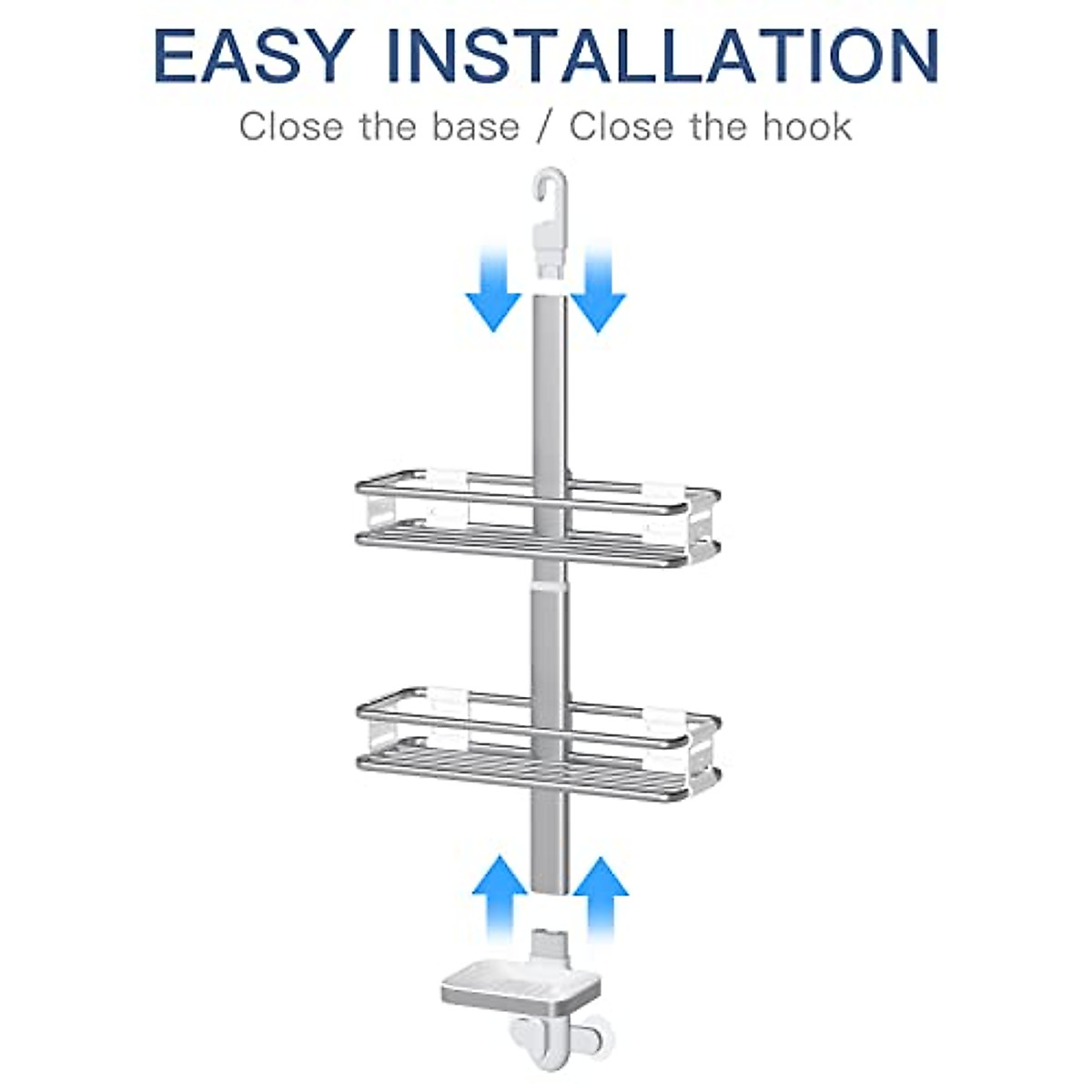 EASY INSTALLATION

Close the base / Close the hook