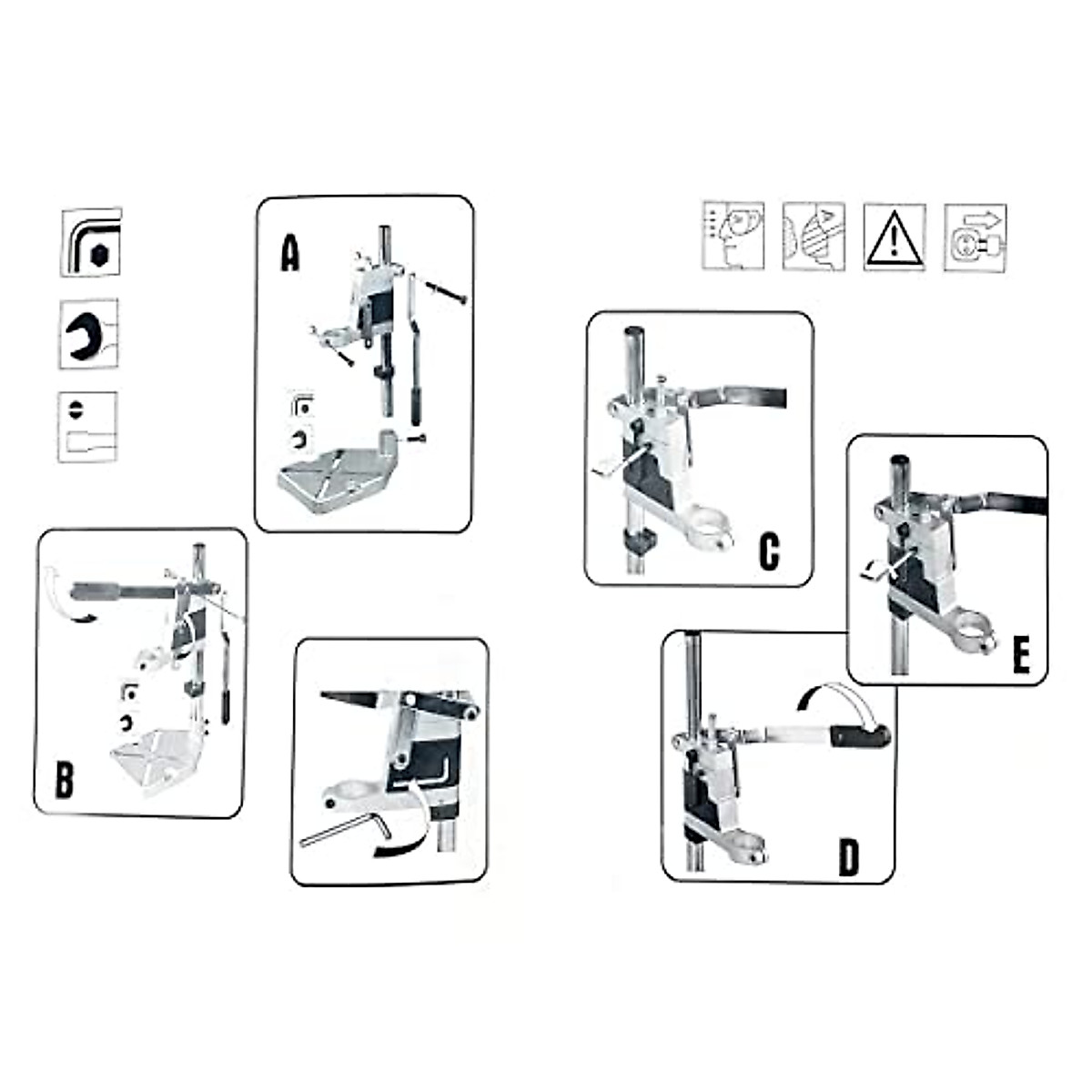 A

B

C

E

D