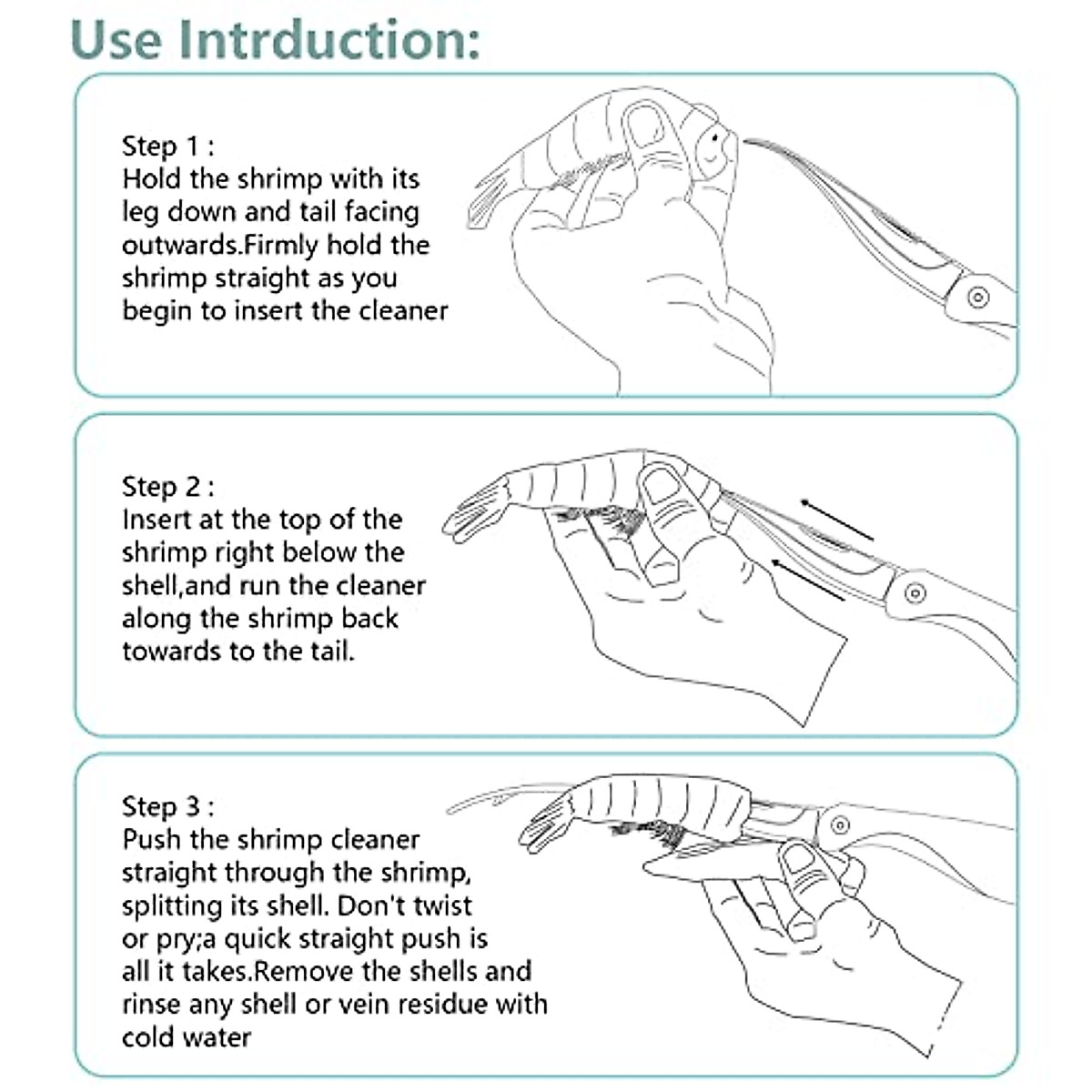 Use Intrduction:

Step 1 :
Hold the shrimp with its leg down and tail facing outwards.Firmly hold the shrimp straight as you begin to insert the cleaner

Step 2 :
Insert at the top of the shrimp right below the shell,and run the cleaner along the shrimp back towards to the tail.

Step 3 :
Push the shrimp cleaner straight through the shrimp, splitting its shell. Don't twist or pry;a quick straight push is all it takes.Remove the shells and rinse any shell or vein residue with cold water