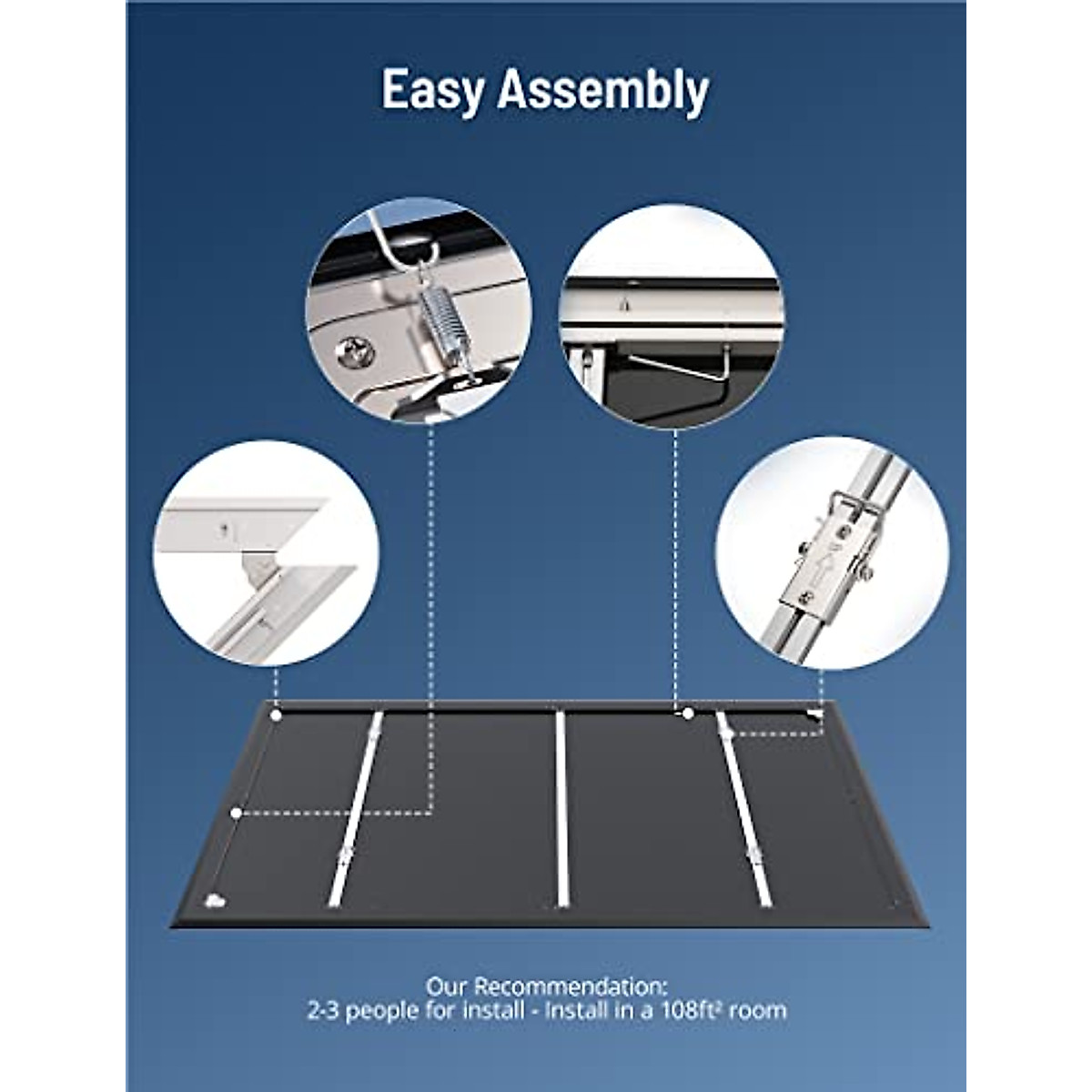 Easy Assembly

Our Recommendation:
2-3 people for install - Install in a 108ft² room