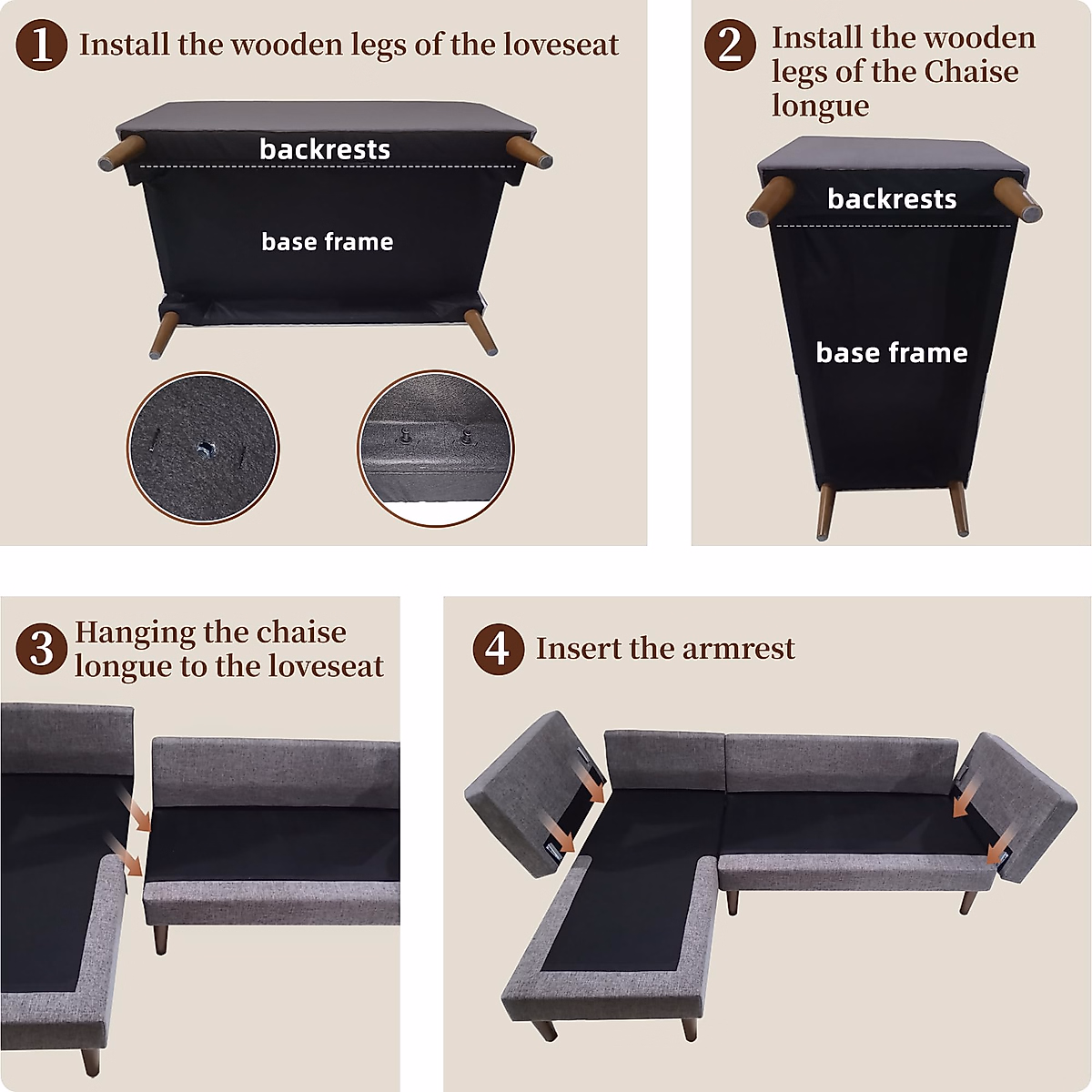 1 Install the wooden legs of the loveseat

backrests

base frame

2 Install the wooden legs of the Chaise longue

backrests

base frame

3 Hanging the chaise longue to the loveseat

4 Insert the armrest