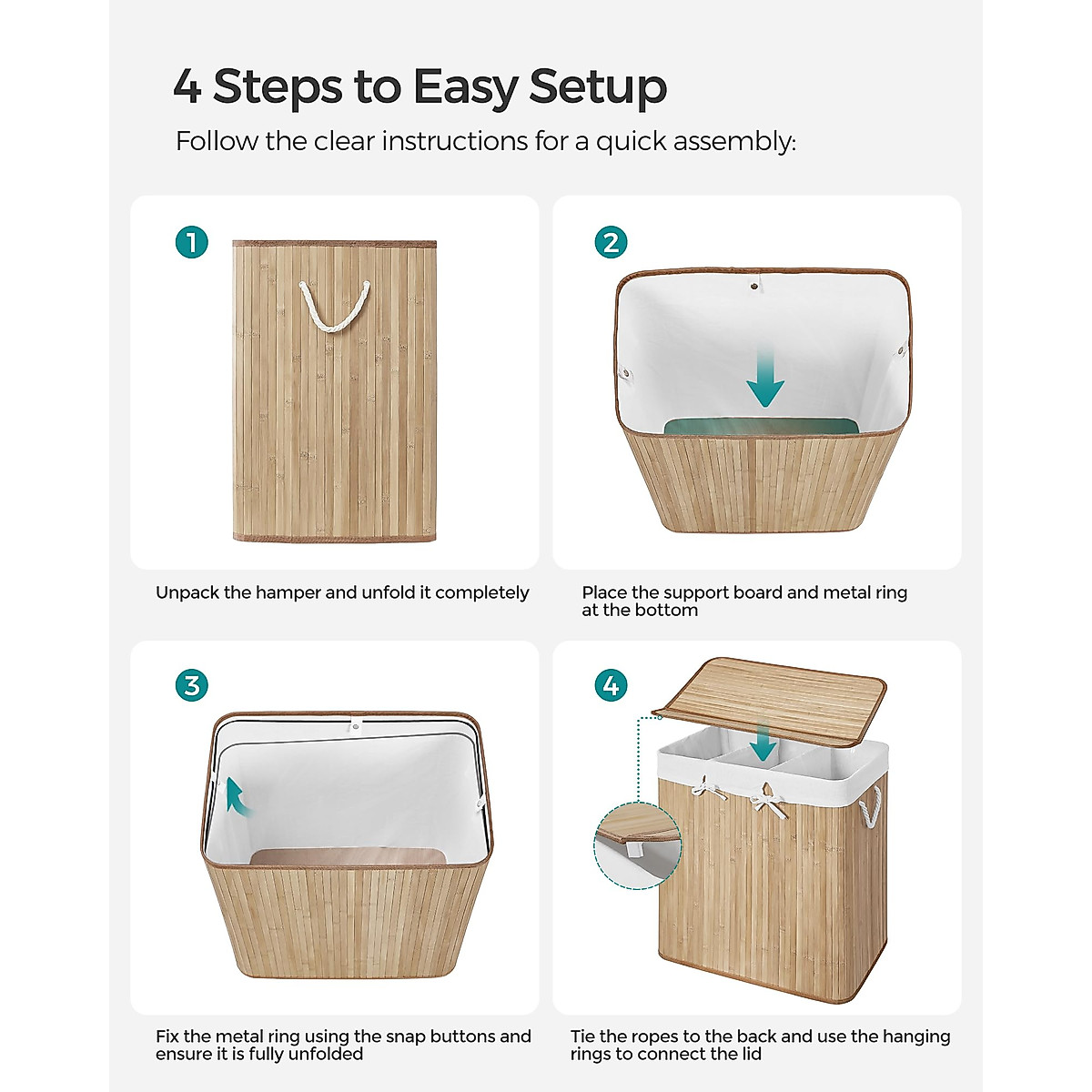 4 Steps to Easy Setup

Follow the clear instructions for a quick assembly:

1

Unpack the hamper and unfold it completely

2

Place the support board and metal ring at the bottom

3

Fix the metal ring using the snap buttons and ensure it is fully unfolded

4

Tie the ropes to the back and use the hanging rings to connect the lid