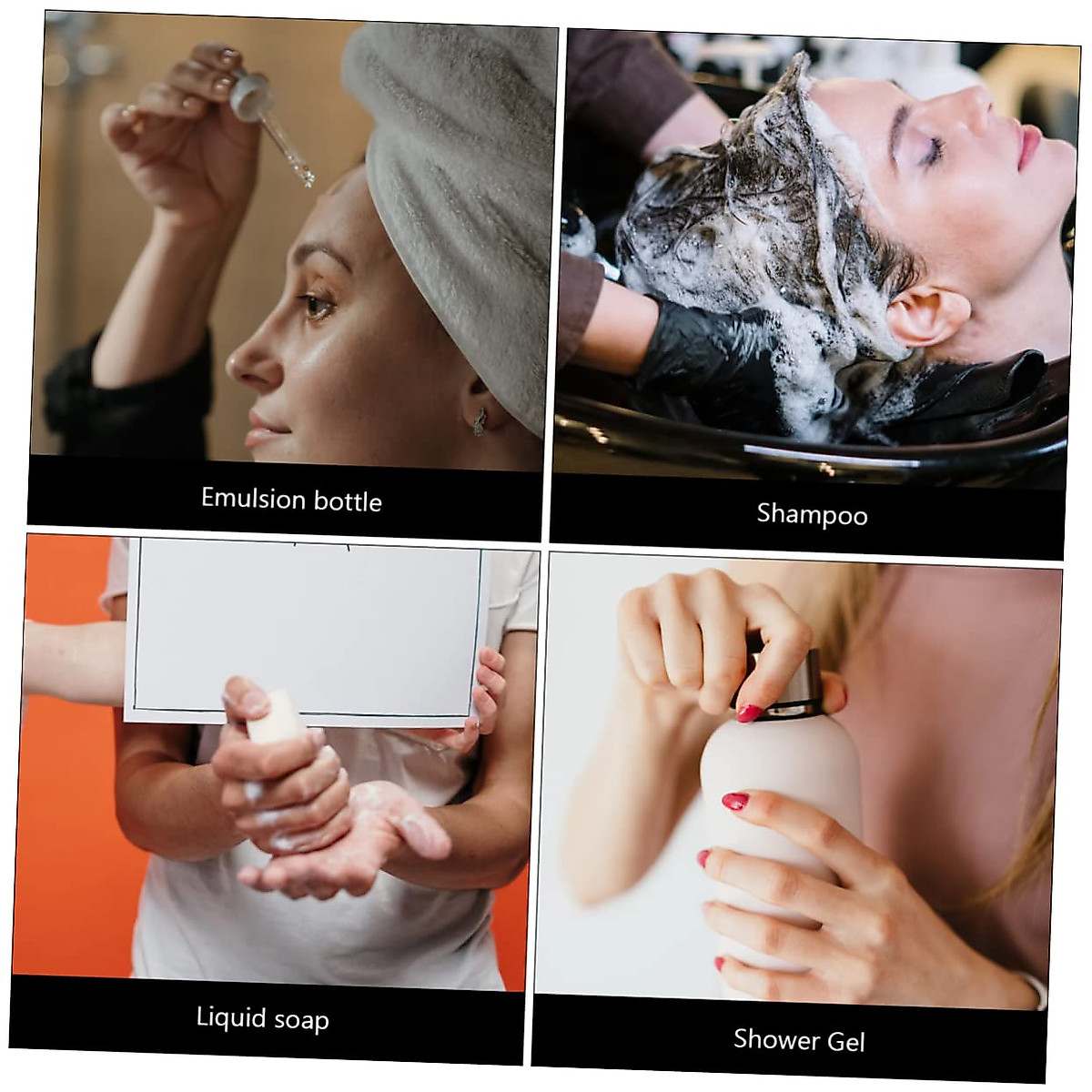 Emulsion bottle

Shampoo

Liquid soap

Shower Gel