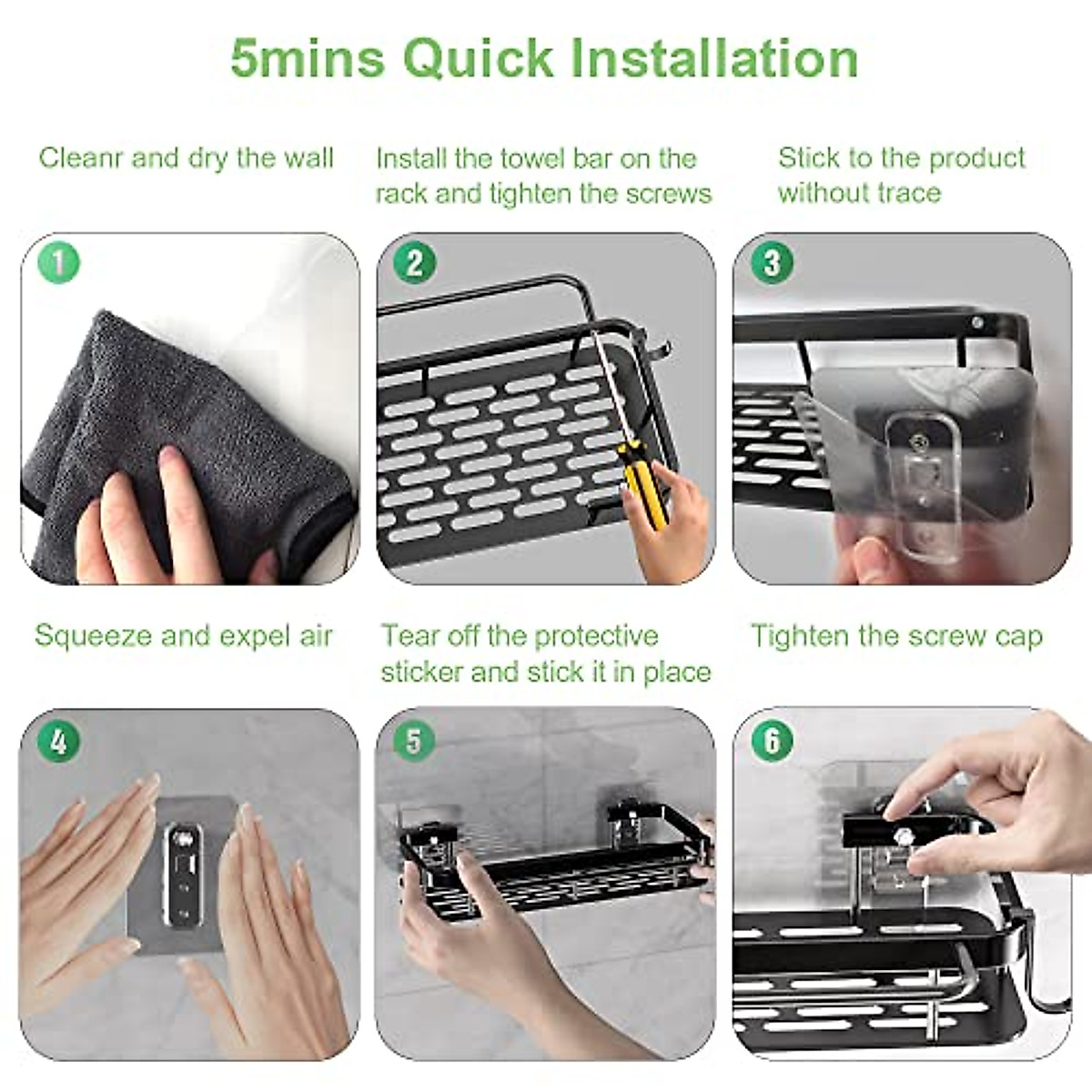 5mins Quick Installation

Cleanr and dry the wall

Install the towel bar on the rack and tighten the screws

Stick to the product without trace

1

2

3

Squeeze and expel air

Tear off the protective sticker and stick it in place

Tighten the screw cap

4

5

6