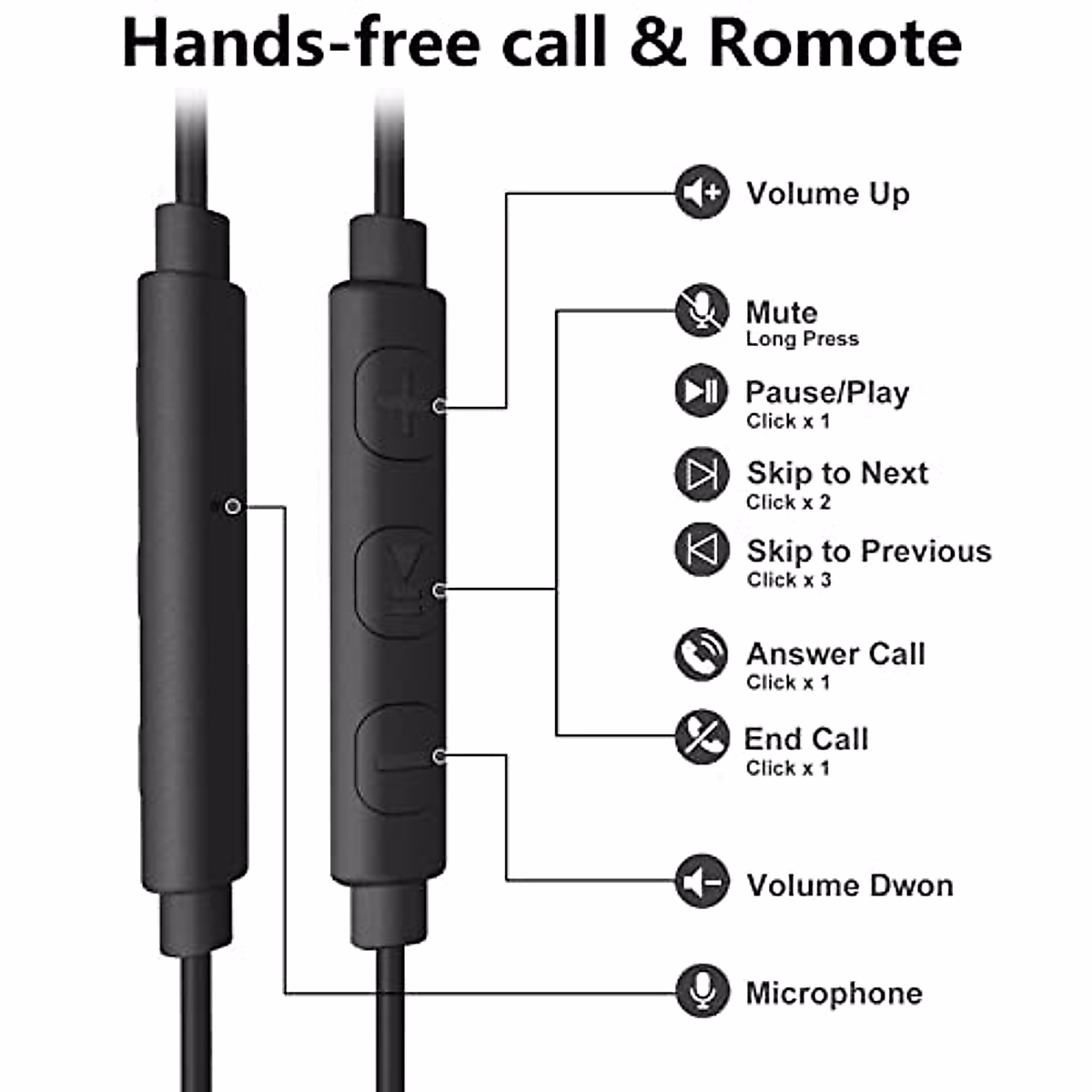 Hands-free call & Romote

Volume Up

Mute
Long Press

Pause/Play
Click x 1

Skip to Next
Click x 2

Skip to Previous
Click x 3

Answer Call
Click x 1

End Call
Click x 1

Volume Dwon

Microphone