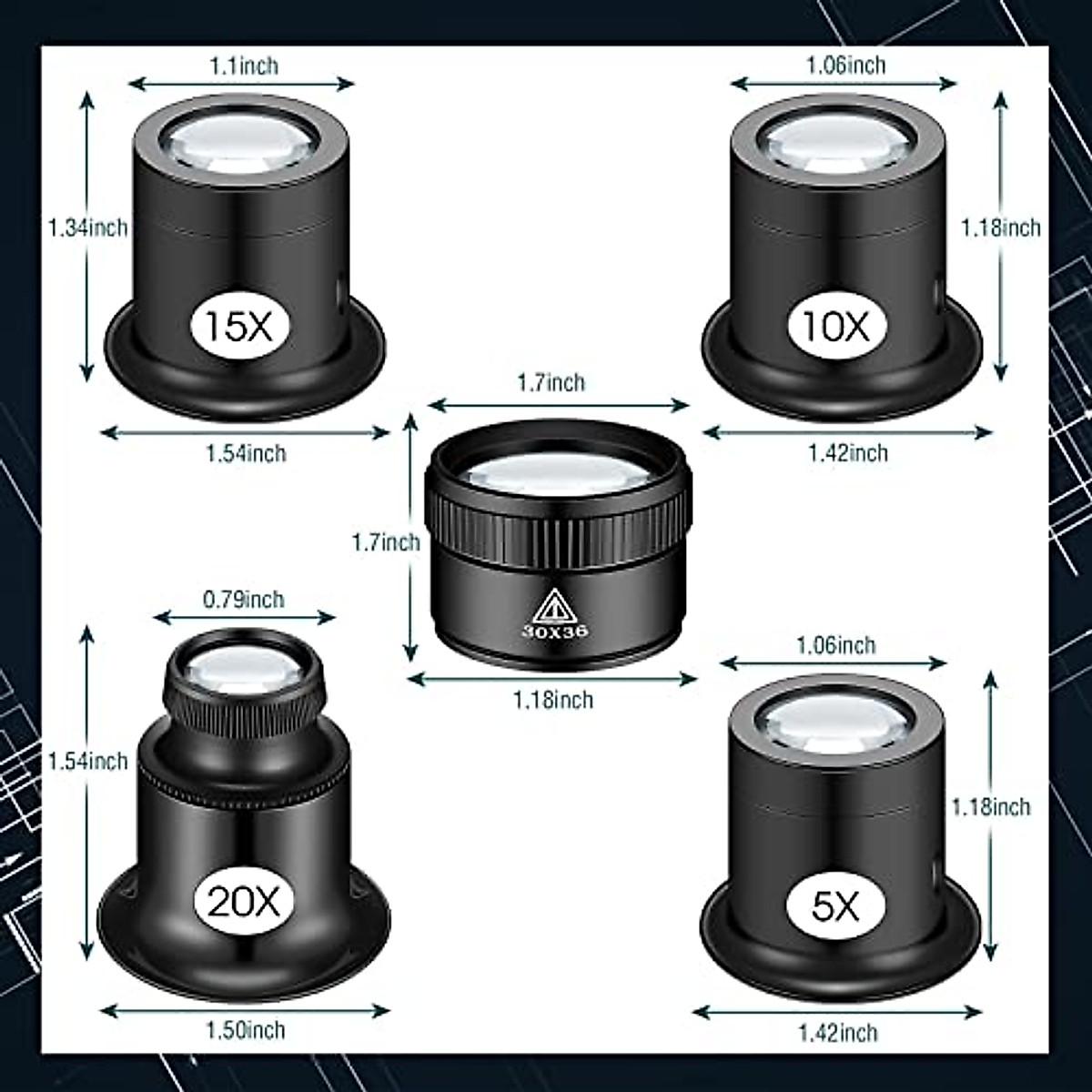 1.1inch
1.34inch
15X
1.54inch

1.06inch
1.18inch
10X
1.42inch

1.7inch
1.7inch
30X36
1.18inch

0.79inch
1.54inch
20X
1.50inch

1.06inch
1.18inch
5X
1.42inch