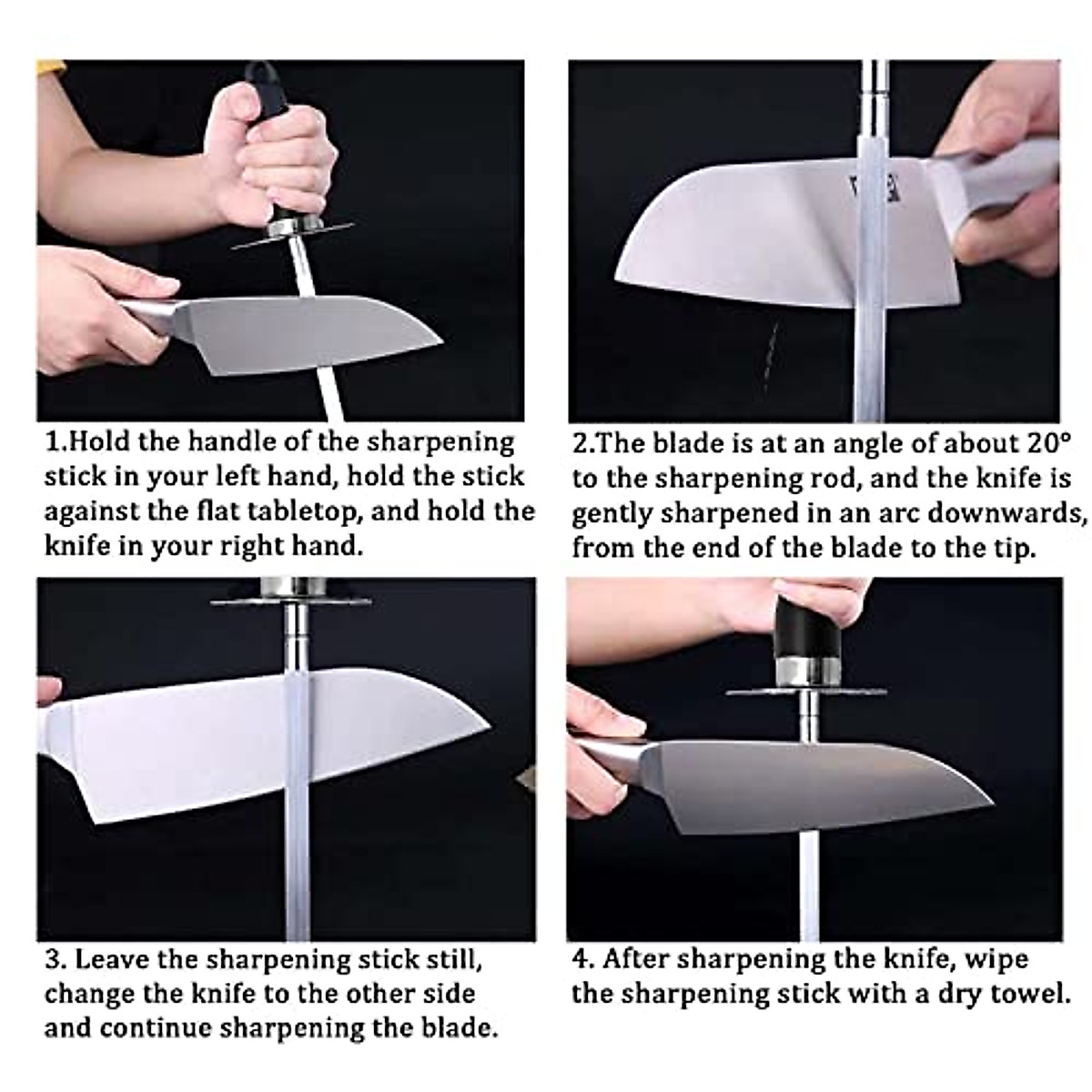 1.Hold the handle of the sharpening stick in your left hand, hold the stick against the flat tabletop, and hold the knife in your right hand.

2.The blade is at an angle of about 20° to the sharpening rod, and the knife is gently sharpened in an arc downwards, from the end of the blade to the tip.

3. Leave the sharpening stick still, change the knife to the other side and continue sharpening the blade.

4. After sharpening the knife, wipe the sharpening stick with a dry towel.