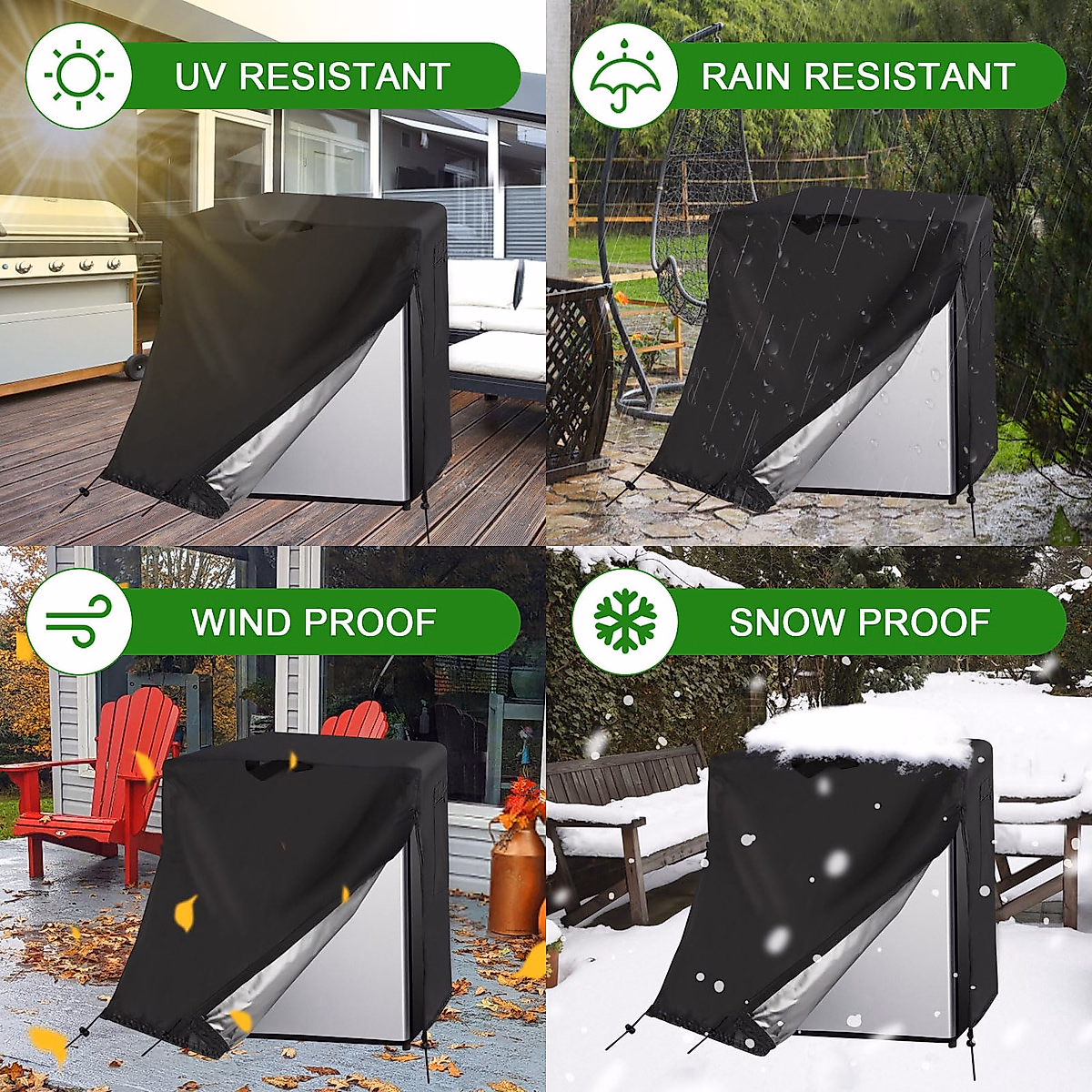 UV RESISTANT

RAIN RESISTANT

WIND PROOF

SNOW PROOF