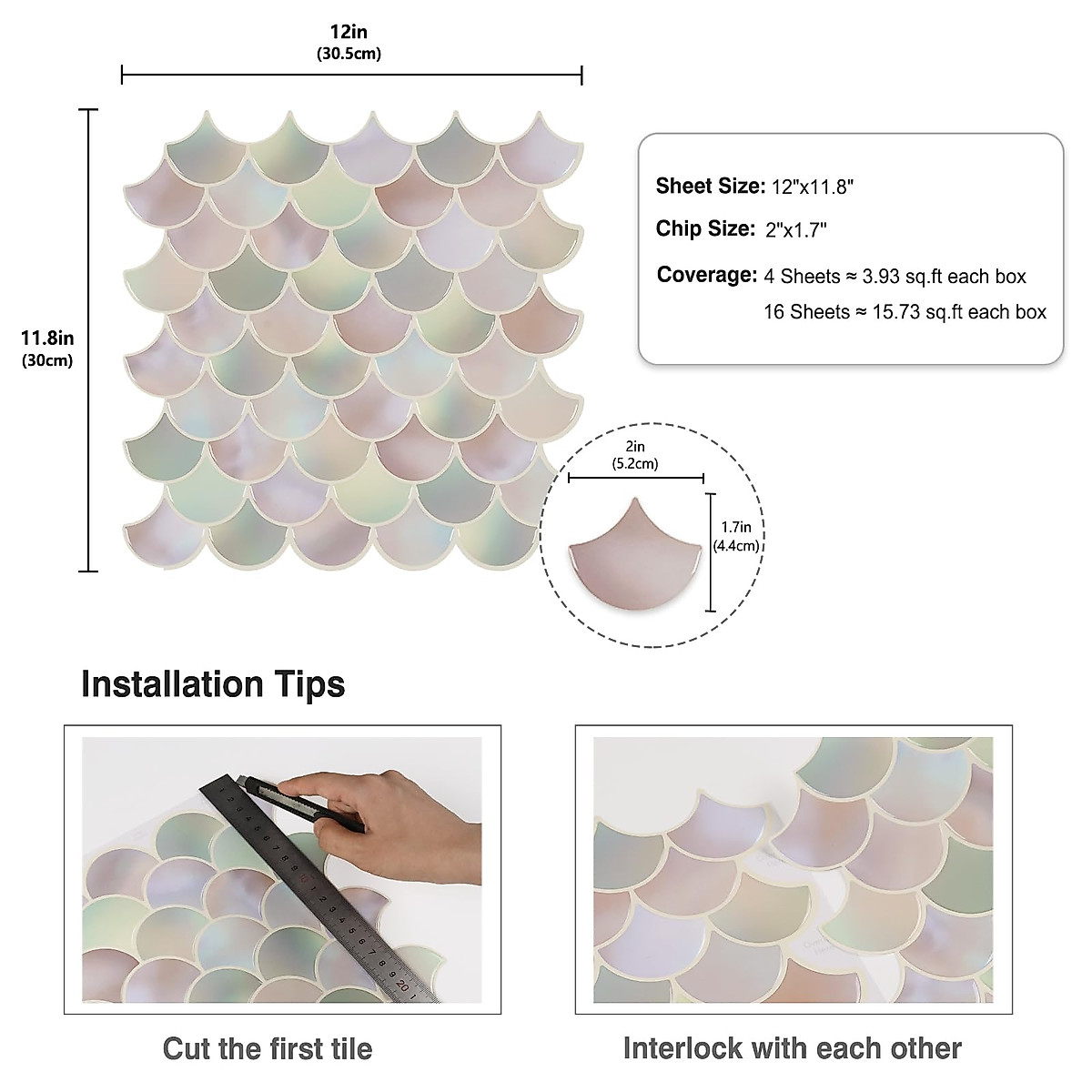 12in
(30.5cm)

11.8in
(30cm)

Sheet Size: 12"x11.8"

Chip Size: 2"x1.7"

Coverage: 4 Sheets ≈ 3.93 sq.ft each box
16 Sheets ≈ 15.73 sq.ft each box

2in
(5.2cm)

1.7in
(4.4cm)

Installation Tips

Cut the first tile

Interlock with each other