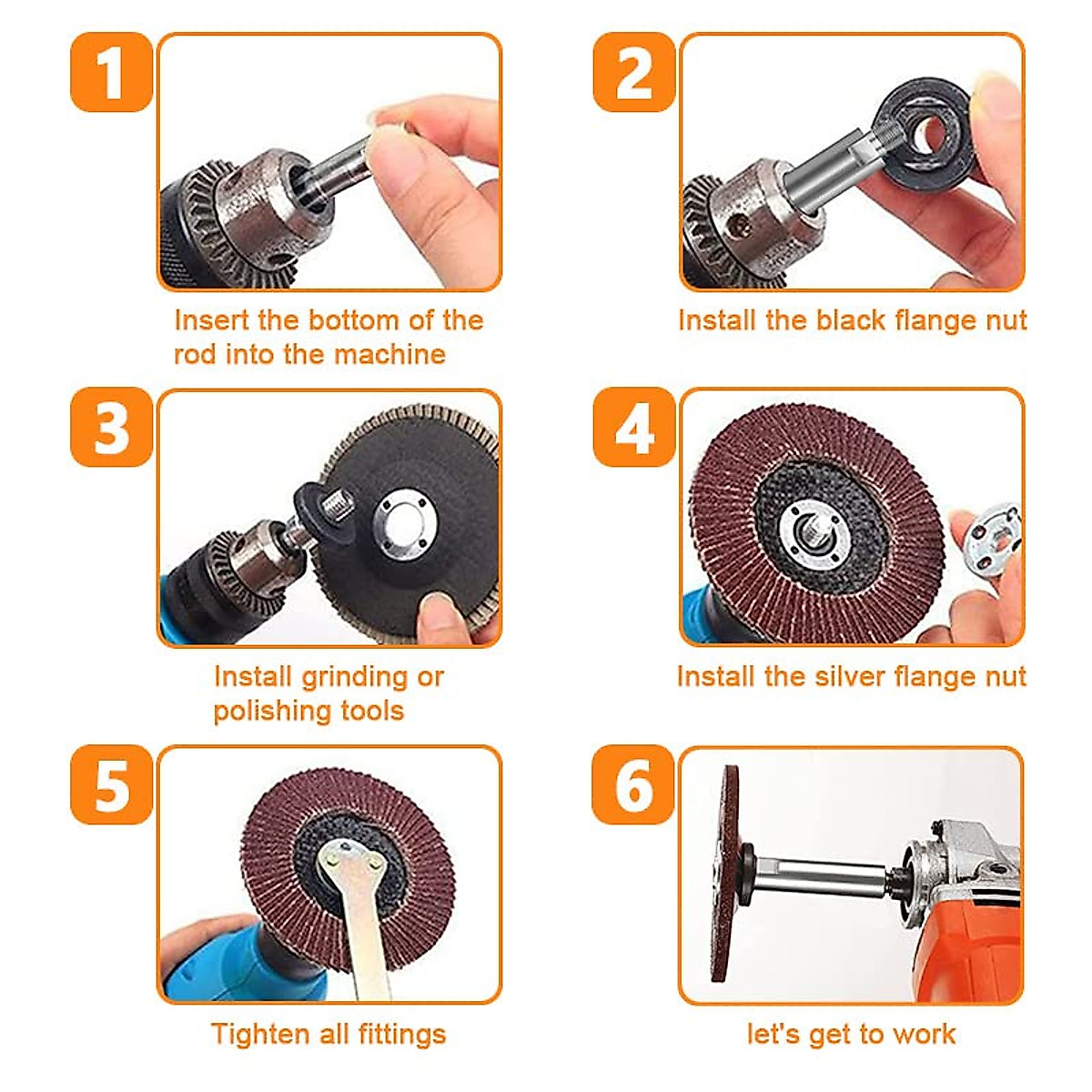 1

Insert the bottom of the rod into the machine

2

Install the black flange nut

3

Install grinding or polishing tools

4

Install the silver flange nut

5

Tighten all fittings

6

let's get to work