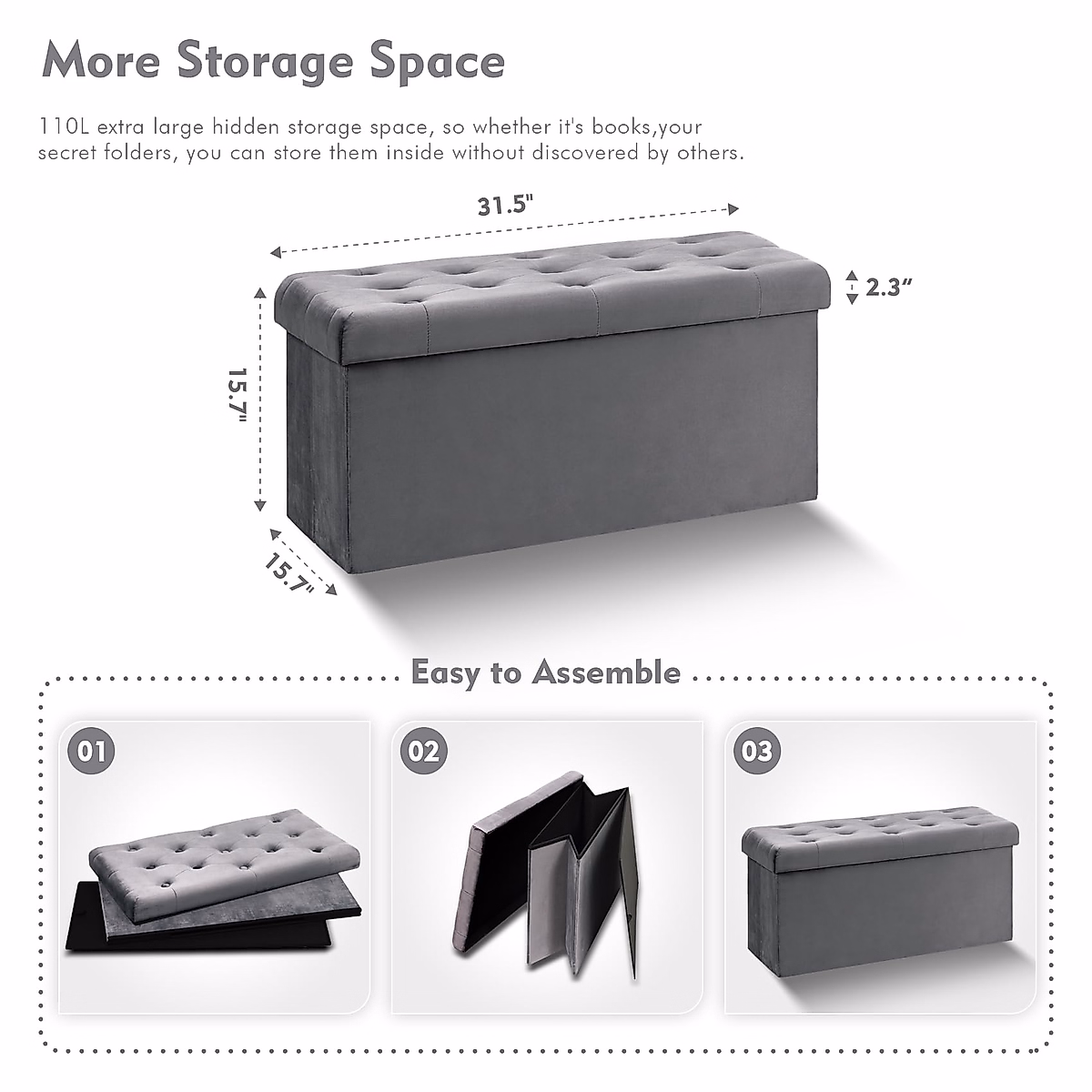 More Storage Space

110L extra large hidden storage space, so whether it's books,your secret folders, you can store them inside without discovered by others.

31.5"

2.3"

15.7"

15.7"

Easy to Assemble

01

02

03