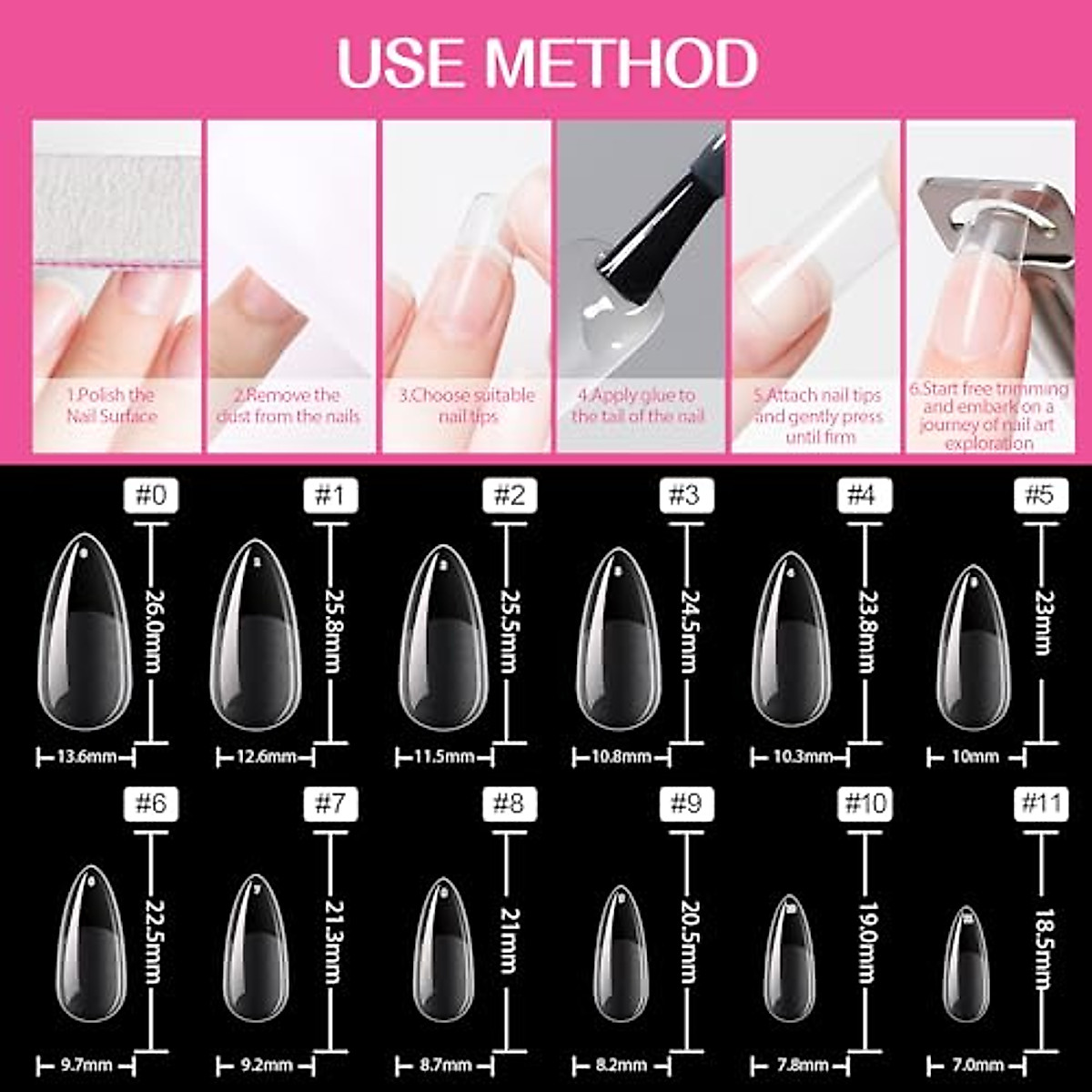 USE METHOD

1.Polish the Nail Surface

2.Remove the dust from the nails

3.Choose suitable nail tips

4.Apply glue to the tail of the nail

5.Attach nail tips and gently press until firm

6.Start free trimming and embark on a journey of nail art exploration

#0
26.0mm
13.6mm

#1
25.8mm
12.6mm

#2
25.5mm
11.5mm

#3
24.5mm
10.8mm

#4
23.8mm
10.3mm

#5
23mm
10mm

#6
22.5mm
9.7mm

#7
21.3mm
9.2mm

#8
21mm
8.7mm

#9
20.5mm
8.2mm

#10
19.0mm
7.8mm

#11
18.5mm
7.0mm