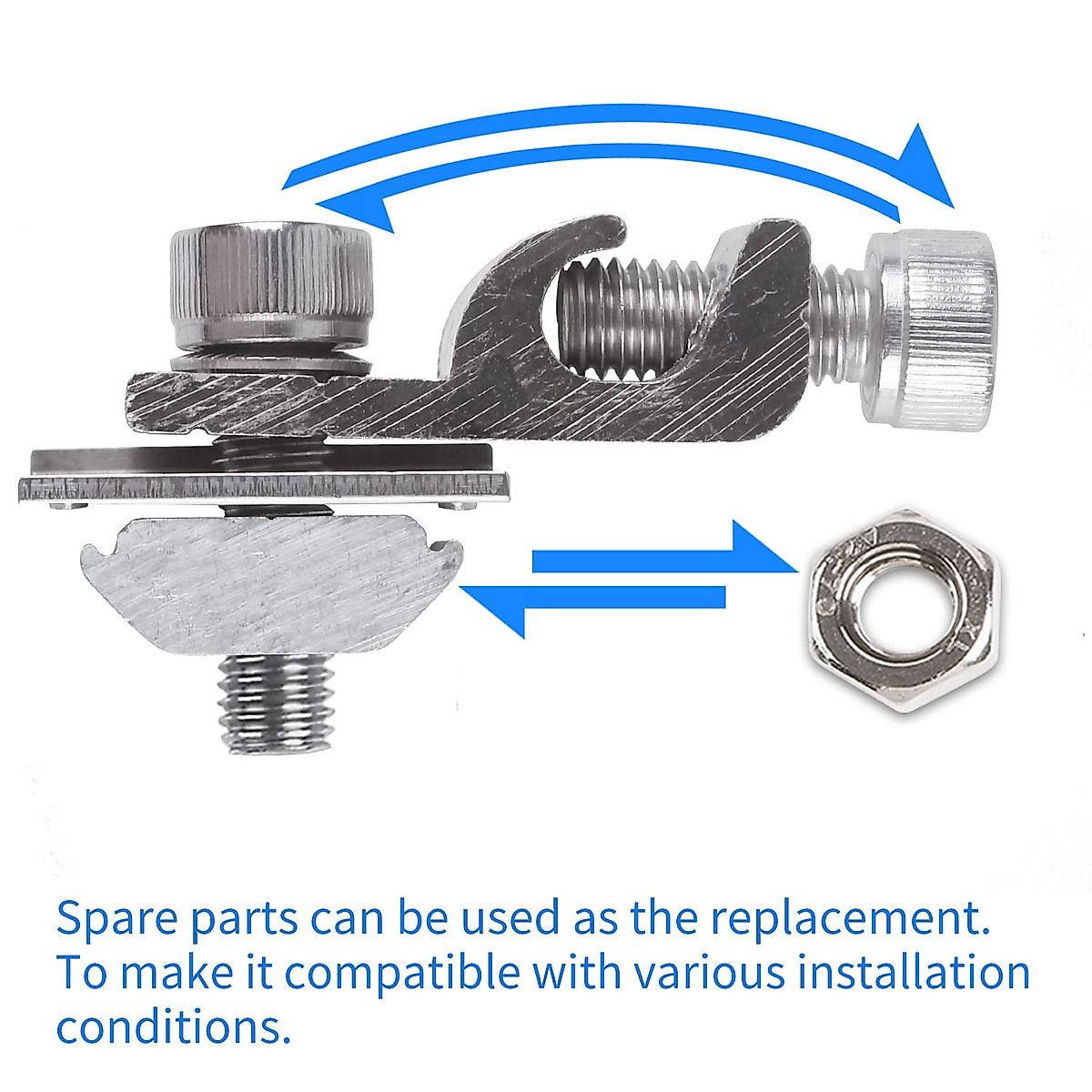 Spare parts can be used as the replacement. To make it compatible with various installation conditions.