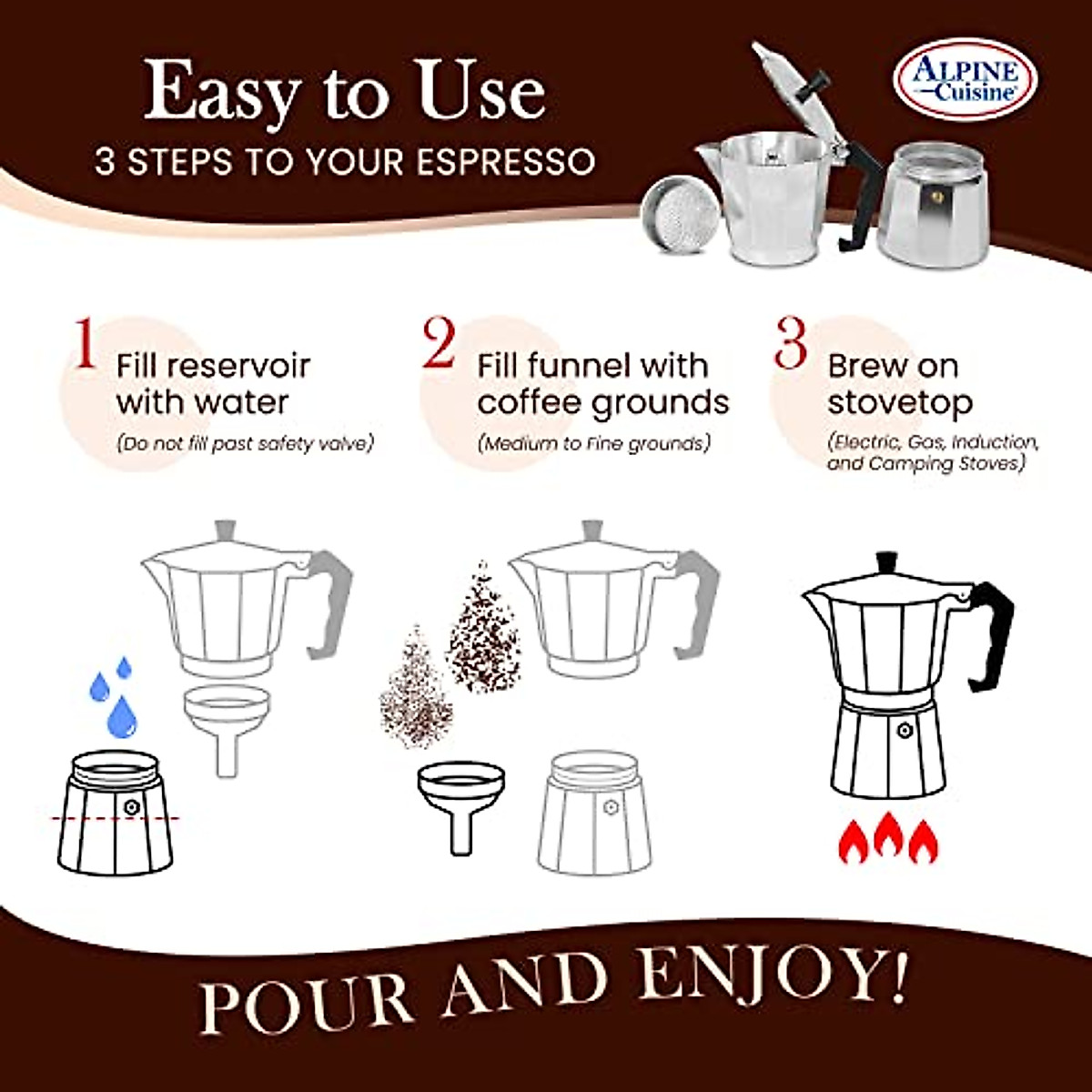 Easy to Use
3 STEPS TO YOUR ESPRESSO

ALPINE Cuisine

1 Fill reservoir with water
(Do not fill past safety valve)

2 Fill funnel with coffee grounds
(Medium to Fine grounds)

3 Brew on stovetop
(Electric, Gas, Induction, and Camping Stoves)

POUR AND ENJOY!