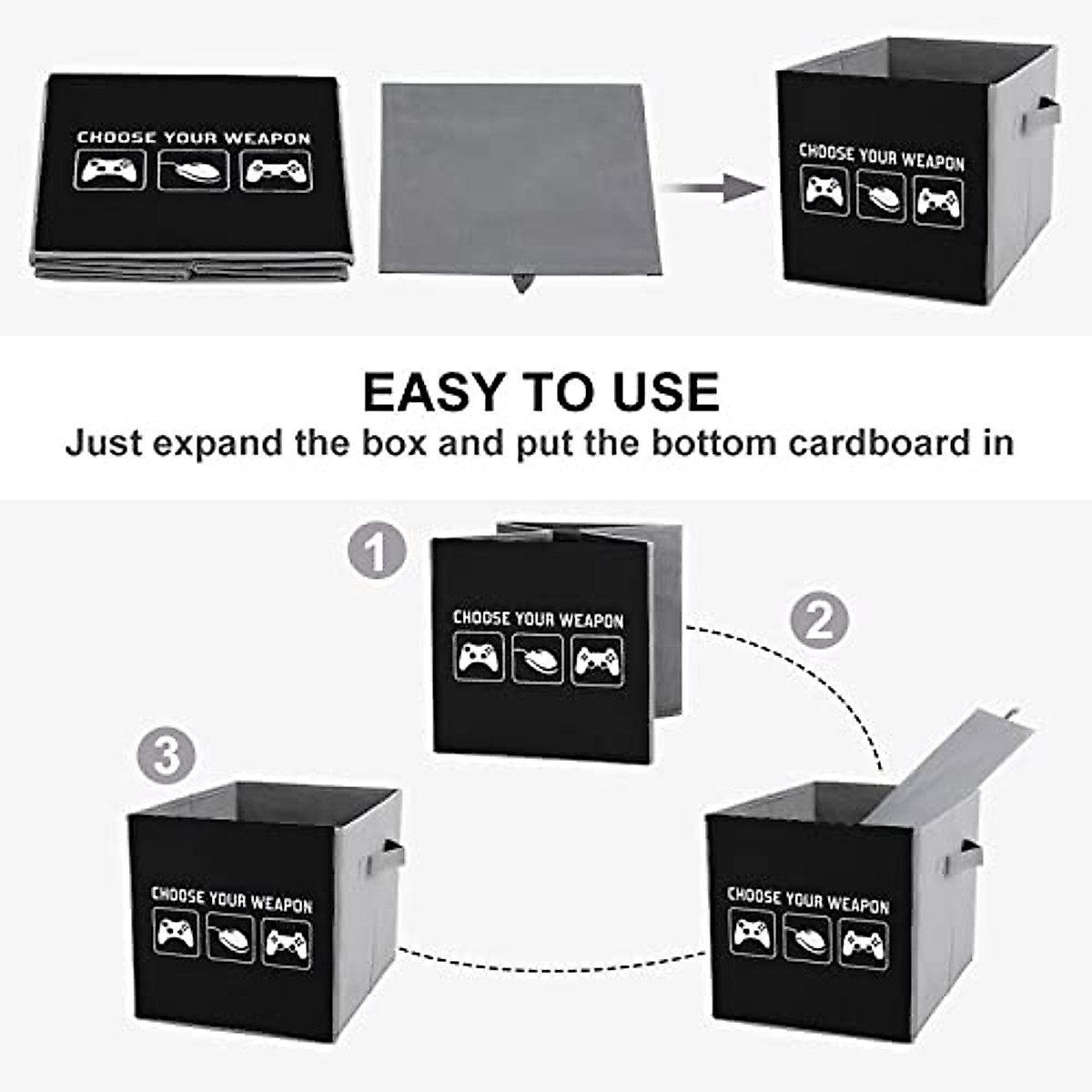 CHOOSE YOUR WEAPON

CHOOSE YOUR WEAPON

EASY TO USE
Just expand the box and put the bottom cardboard in

1

CHOOSE YOUR WEAPON

2

3

CHOOSE YOUR WEAPON

CHOOSE YOUR WEAPON