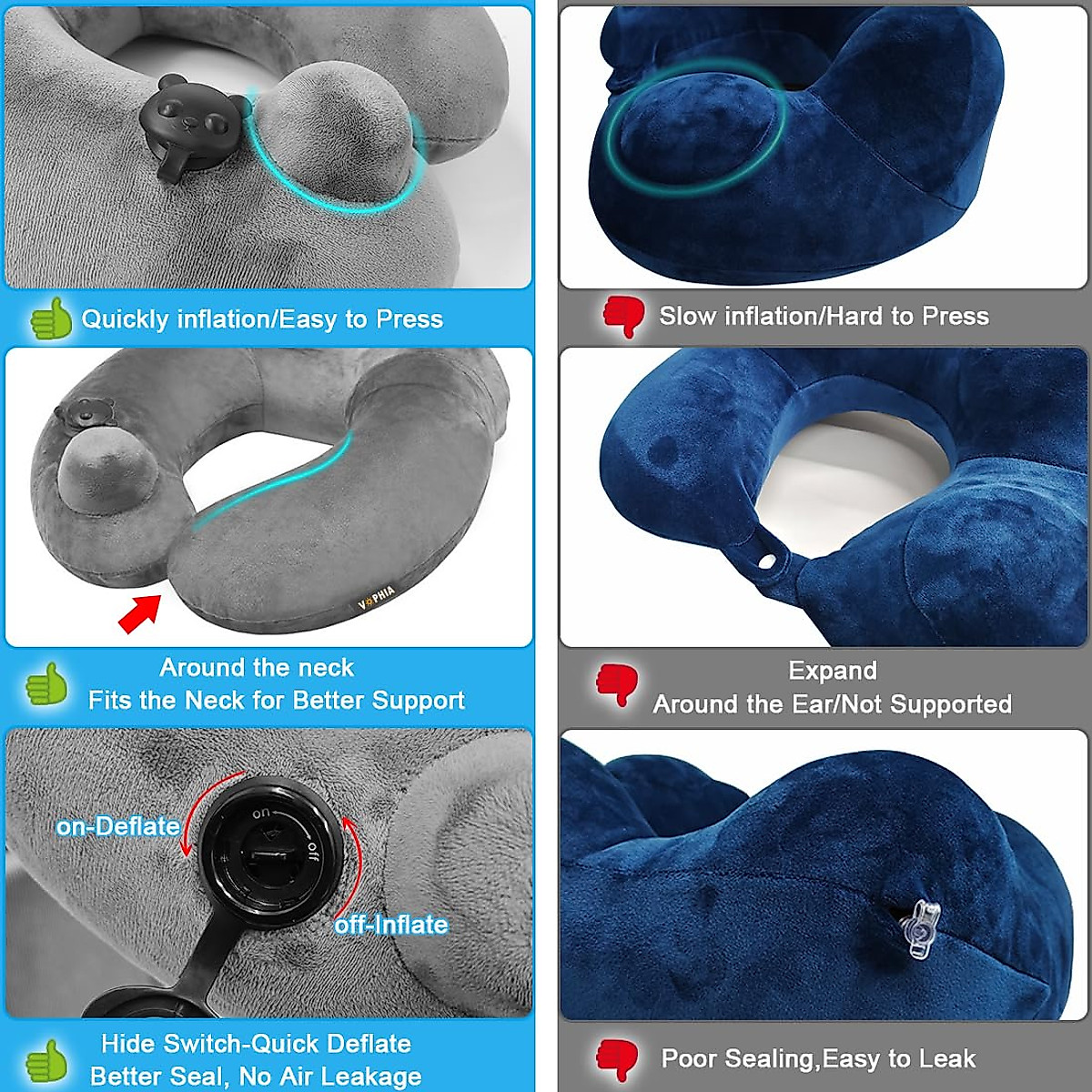 Quickly inflation/Easy to Press

VOPHIA

Around the neck
Fits the Neck for Better Support

on-Deflate

on

off

off-Inflate

Hide Switch-Quick Deflate
Better Seal, No Air Leakage

Slow inflation/Hard to Press

Expand
Around the Ear/Not Supported

Poor Sealing,Easy to Leak