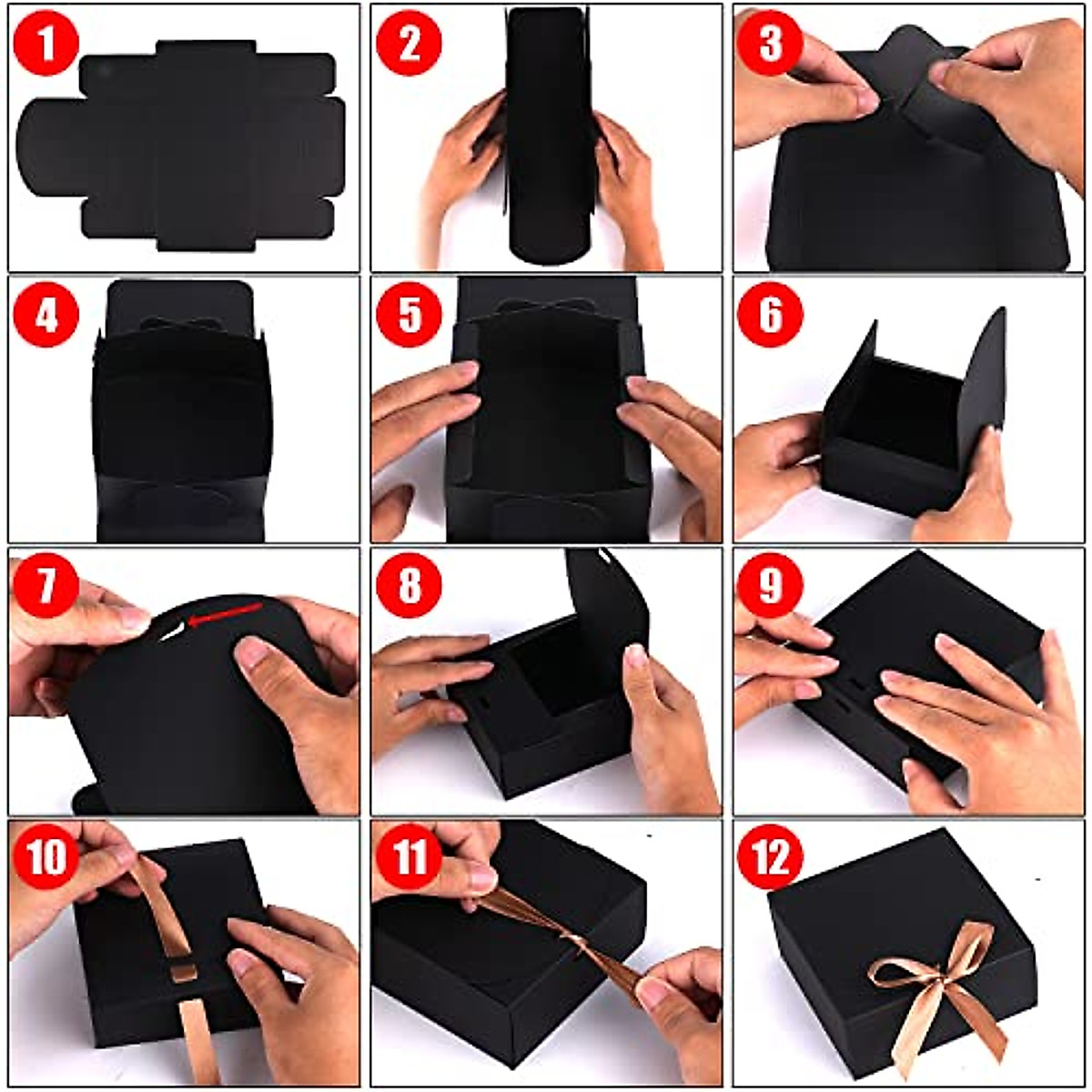 1
2
3
4
5
6
7
8
9
10
11
12