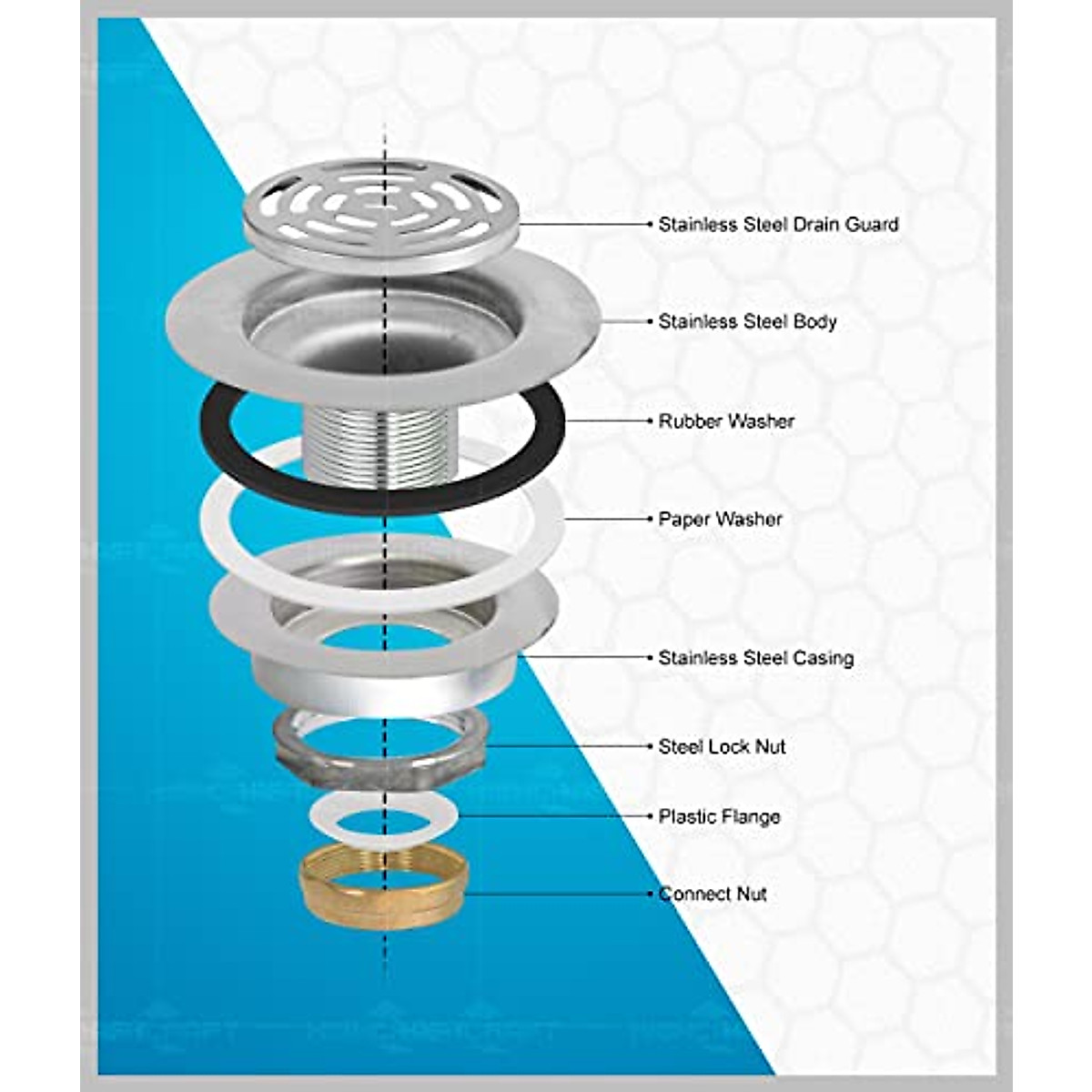 Stainless Steel Drain Guard

Stainless Steel Body

Rubber Washer

Paper Washer

Stainless Steel Casing

Steel Lock Nut

Plastic Flange

Connect Nut